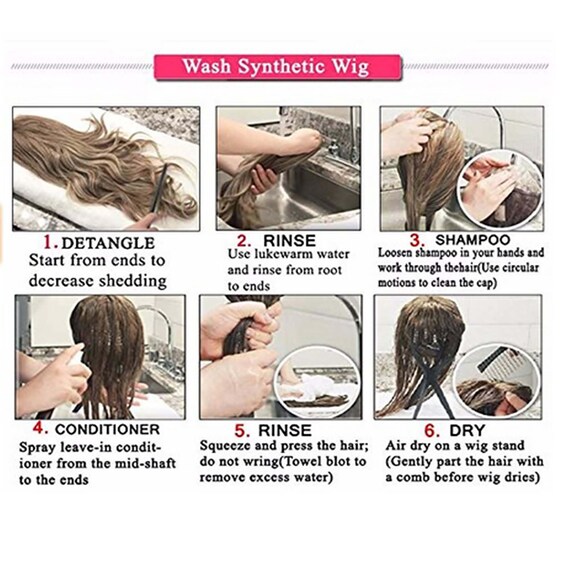 Wash Synthetic Wig

1. DETANGLE
Start from ends to decrease shedding

2. RINSE
Use lukewarm water and rinse from root to ends

3. SHAMPOO
Loosen shampoo in your hands and work through thehair(Use circular motions to clean the cap)

4. CONDITIONER
Spray leave-in conditioner from the mid-shaft to the ends

5. RINSE
Squeeze and press the hair; do not wring(Towel blot to remove excess water)

6. DRY
Air dry on a wig stand (Gently part the hair with a comb before wig dries)