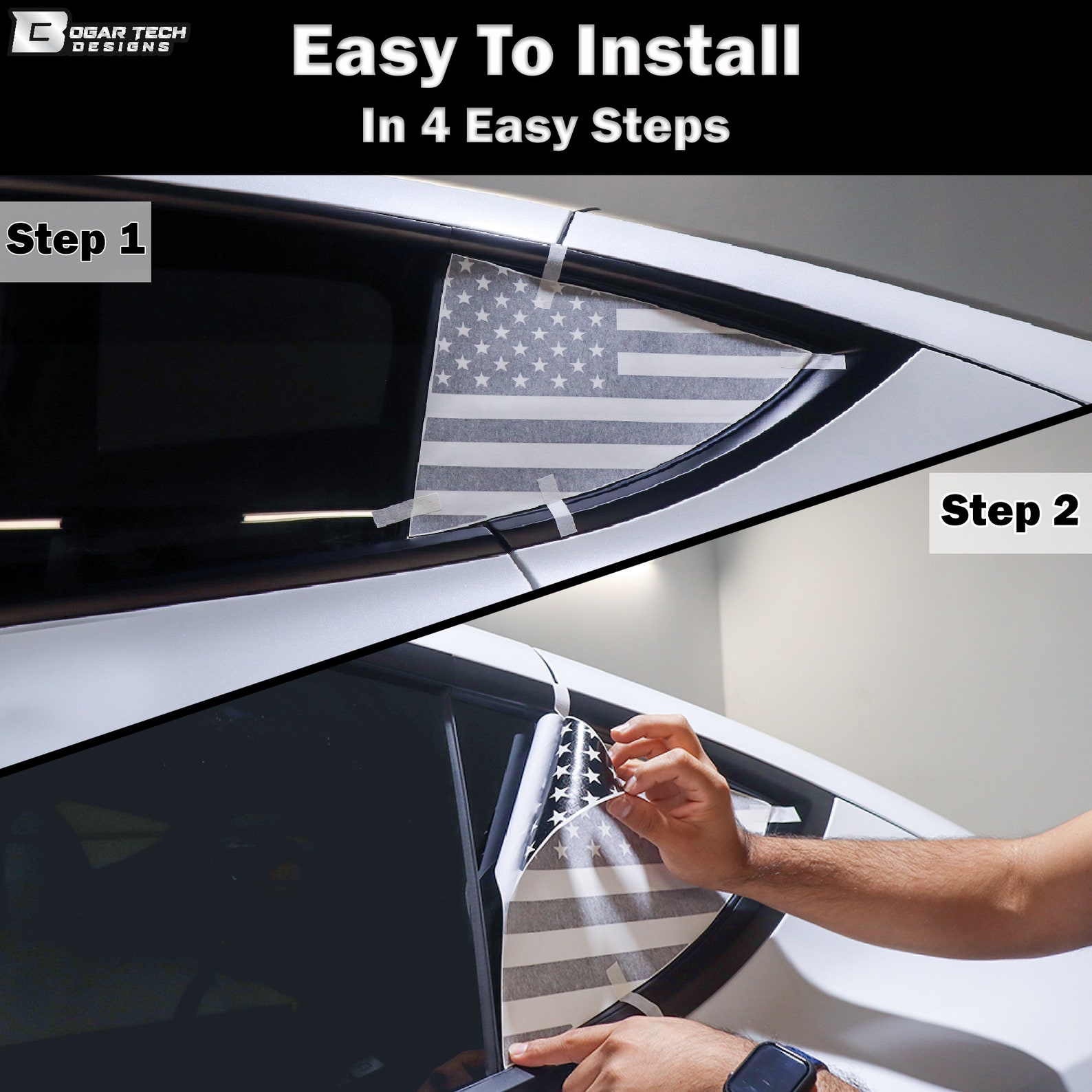 BOGAR TECH DESIGNS

Easy To Install
In 4 Easy Steps

Step 1

Step 2