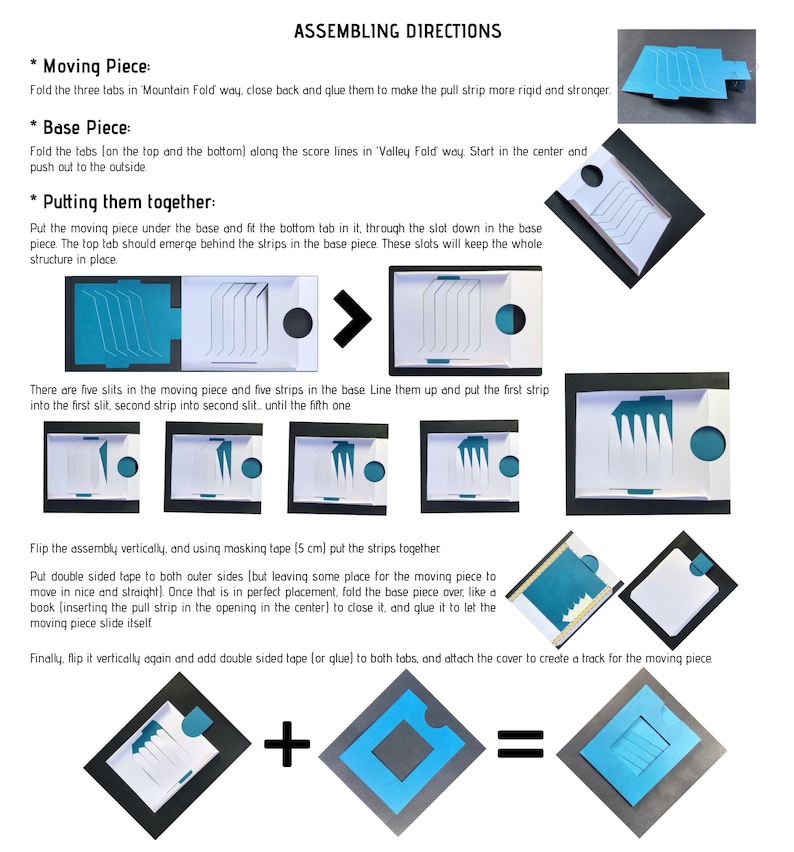 ASSEMBLING DIRECTIONS

* Moving Piece:

Fold the three tabs in 'Mountain Fold' way, close back and glue them to make the pull strip more rigid and stronger.

* Base Piece:

Fold the tabs (on the top and the bottom) along the score lines in 'Valley Fold' way. Start in the center and push out to the outside.

* Putting them together:

Put the moving piece under the base and fit the bottom tab in it, through the slot down in the base piece. The top tab should emerge behind the strips in the base piece. These slots will keep the whole structure in place.

There are five slits in the moving piece and five strips in the base. Line them up and put the first strip into the first slit, second strip into second slit... until the fifth one.

Flip the assembly vertically, and using masking tape (5 cm) put the strips together.

Put double sided tape to both outer sides (but leaving some place for the moving piece to move in nice and straight). Once that is in perfect placement, fold the base piece over, like a book (inserting the pull strip in the opening in the center) to close it, and glue it to let the moving piece slide itself.

Finally, flip it vertically again and add double sided tape (or glue) to both tabs, and attach the cover to create a track for the moving piece.