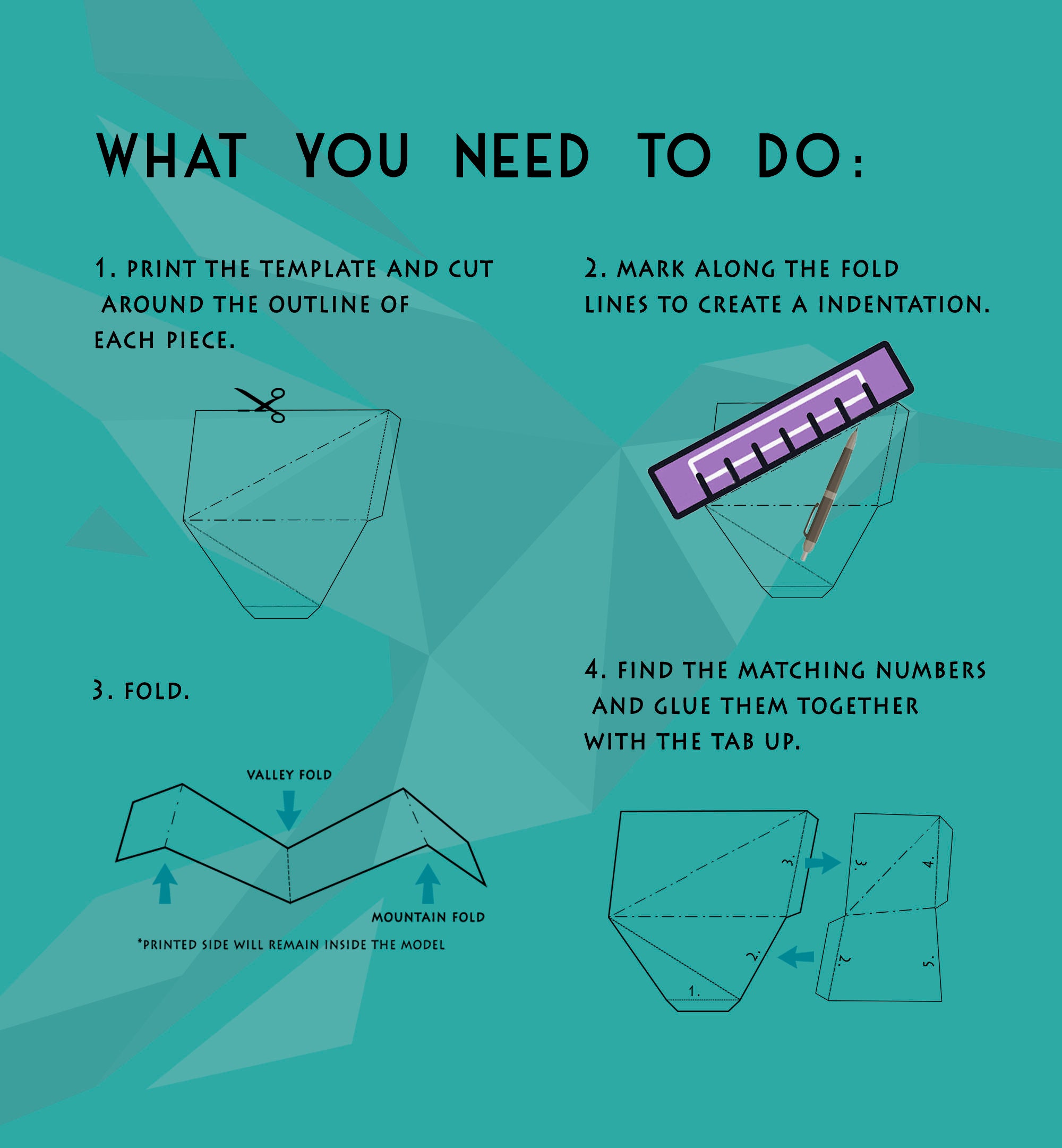 WHAT YOU NEED TO DO:

1. PRINT THE TEMPLATE AND CUT AROUND THE OUTLINE OF EACH PIECE.

2. MARK ALONG THE FOLD LINES TO CREATE A INDENTATION.

3. FOLD.

VALLEY FOLD

MOUNTAIN FOLD

*PRINTED SIDE WILL REMAIN INSIDE THE MODEL

4. FIND THE MATCHING NUMBERS AND GLUE THEM TOGETHER WITH THE TAB UP.

3.

2.

1.

3.

4.

2.

5.