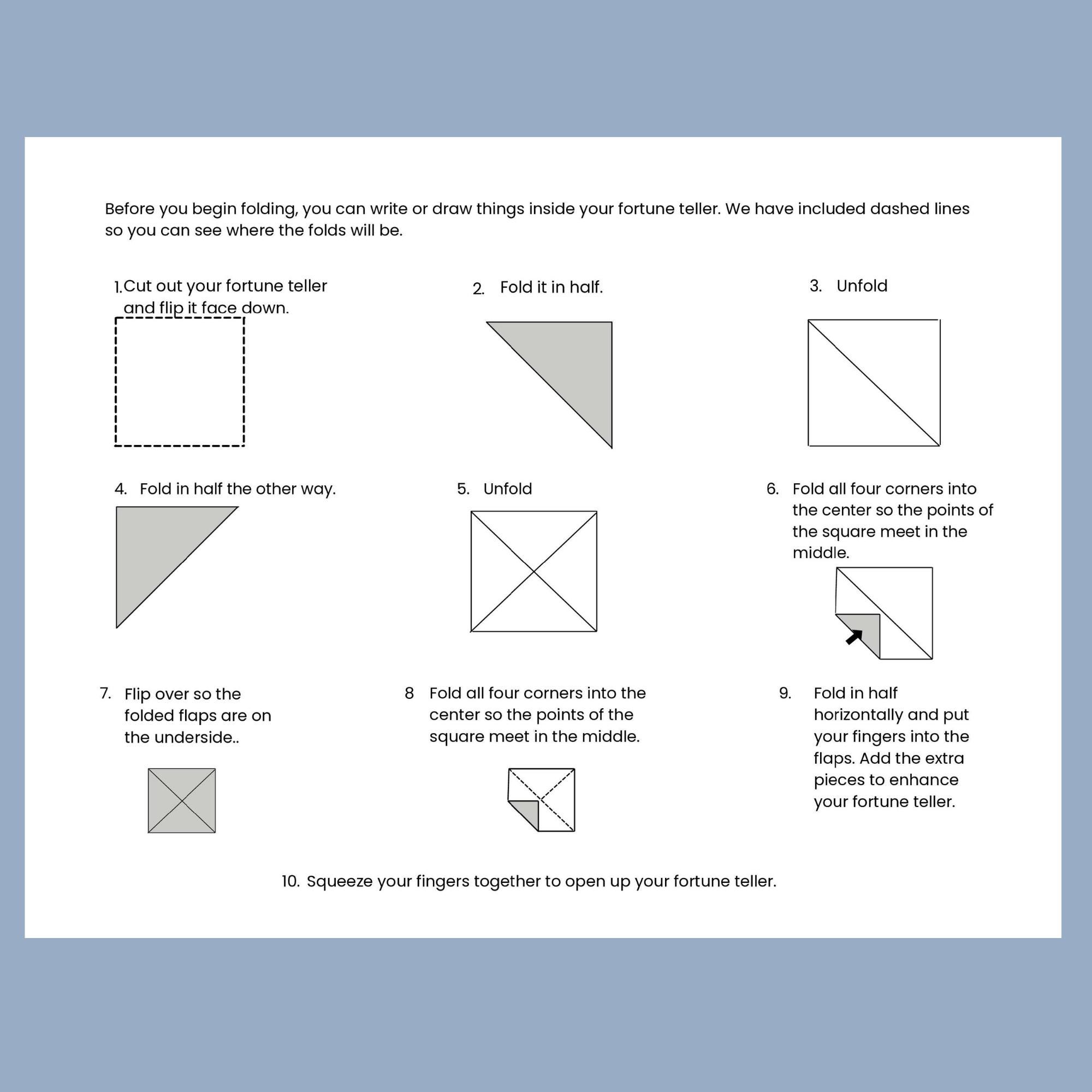 Before you begin folding, you can write or draw things inside your fortune teller. We have included dashed lines so you can see where the folds will be.

1.Cut out your fortune teller and flip it face down.

2. Fold it in half.

3. Unfold

4. Fold in half the other way.

5. Unfold

6. Fold all four corners into the center so the points of the square meet in the middle.

7. Flip over so the folded flaps are on the underside..

8 Fold all four corners into the center so the points of the square meet in the middle.

9. Fold in half horizontally and put your fingers into the flaps. Add the extra pieces to enhance your fortune teller.

10. Squeeze your fingers together to open up your fortune teller.