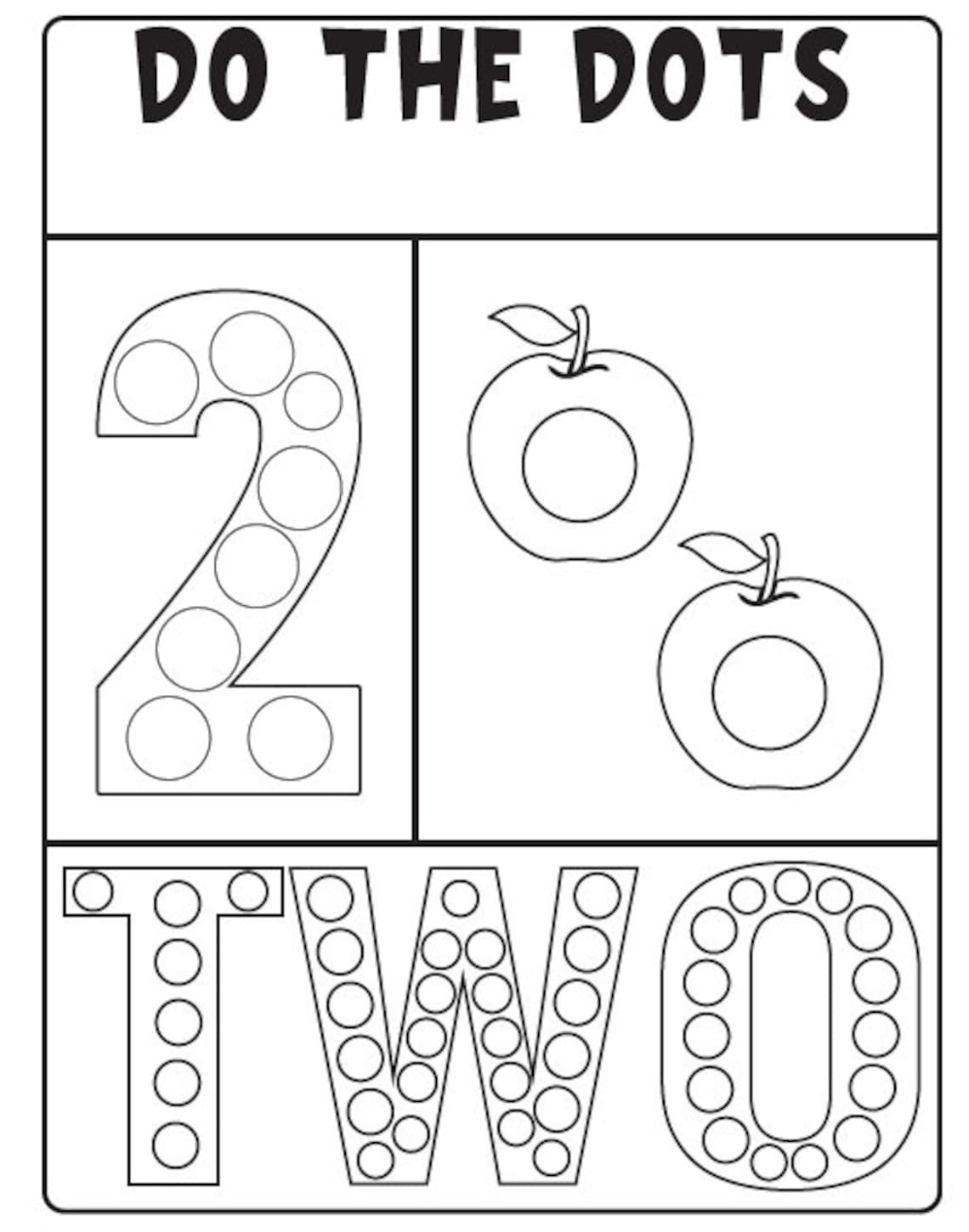 DO THE DOTS

2

TWO