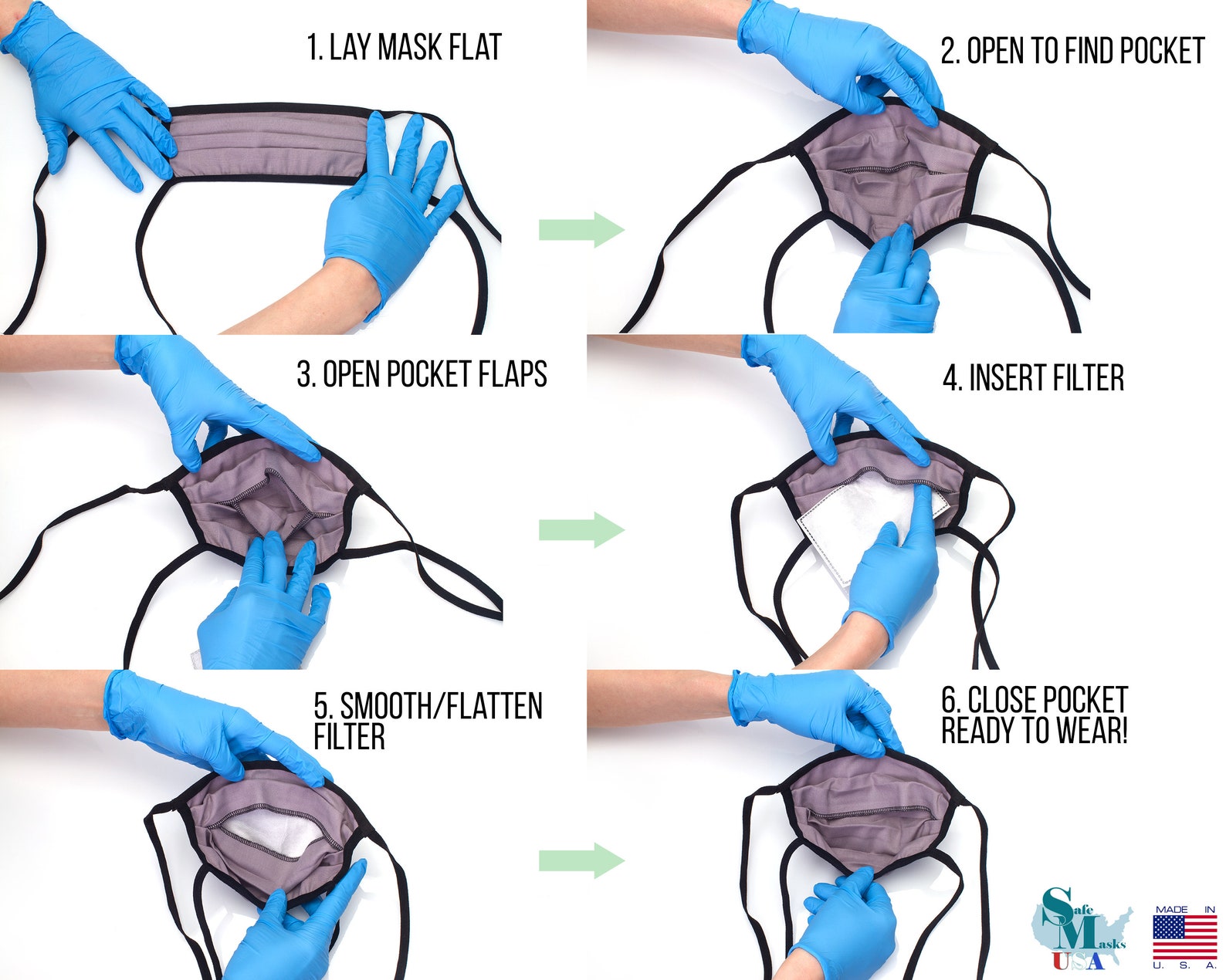 1. LAY MASK FLAT

2. OPEN TO FIND POCKET

3. OPEN POCKET FLAPS

4. INSERT FILTER

5. SMOOTH/FLATTEN FILTER

6. CLOSE POCKET READY TO WEAR!

Safe Masks USA

MADE IN U. S. A.