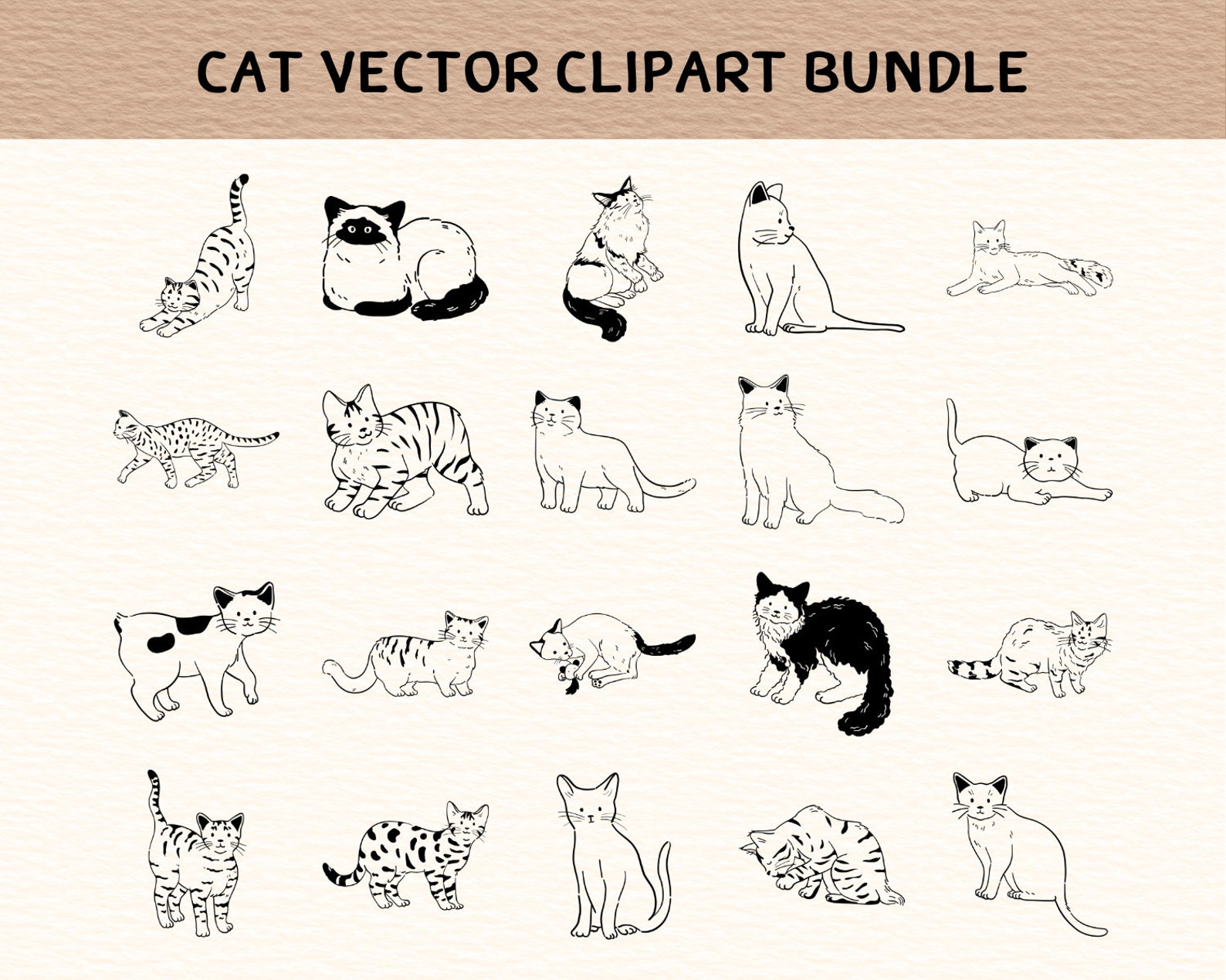 CAT VECTOR CLIPART BUNDLE