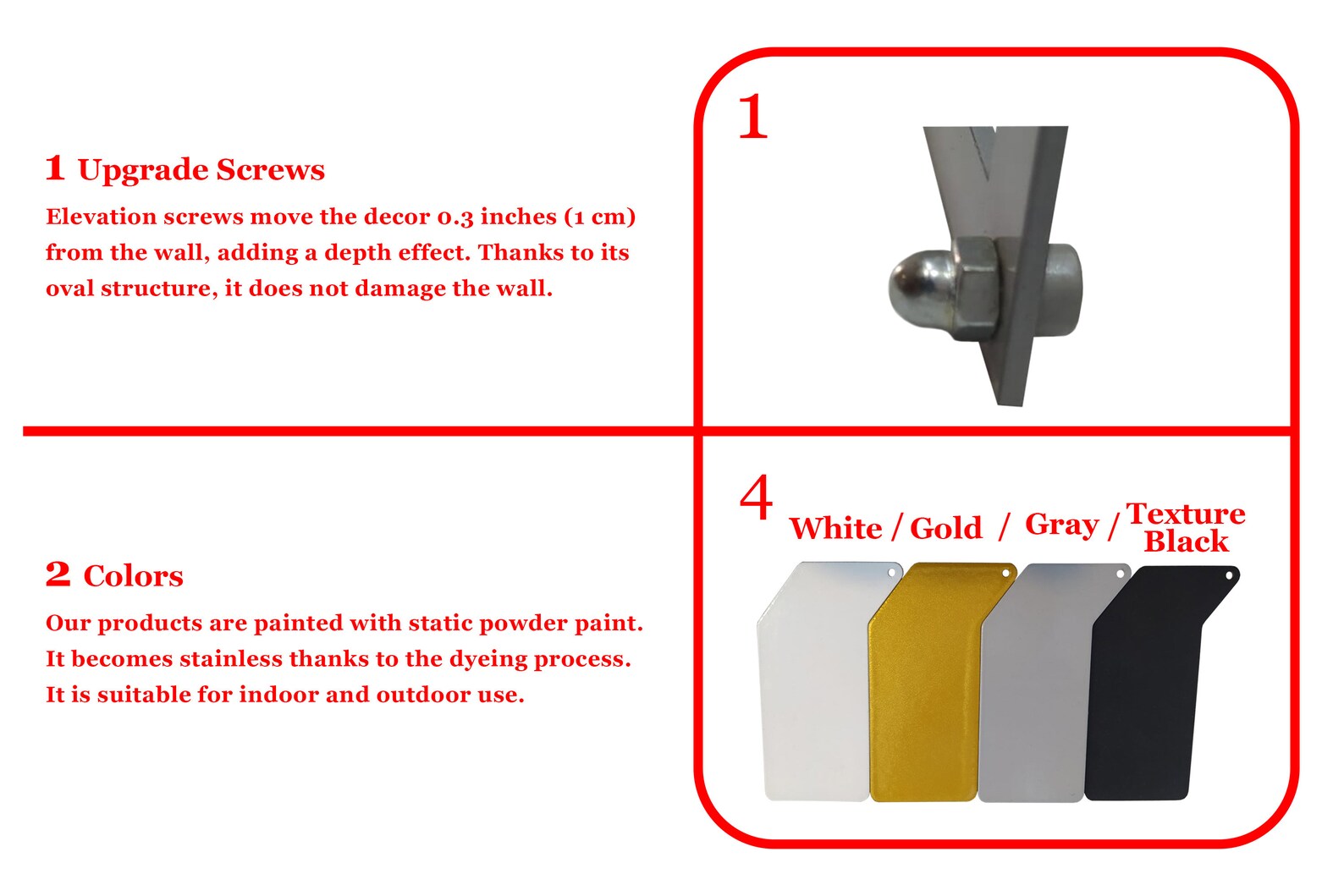 1 Upgrade Screws

Elevation screws move the decor 0.3 inches (1 cm) from the wall, adding a depth effect. Thanks to its oval structure, it does not damage the wall.

1

2 Colors

Our products are painted with static powder paint. It becomes stainless thanks to the dyeing process. It is suitable for indoor and outdoor use.

4

White / Gold / Gray / Texture Black