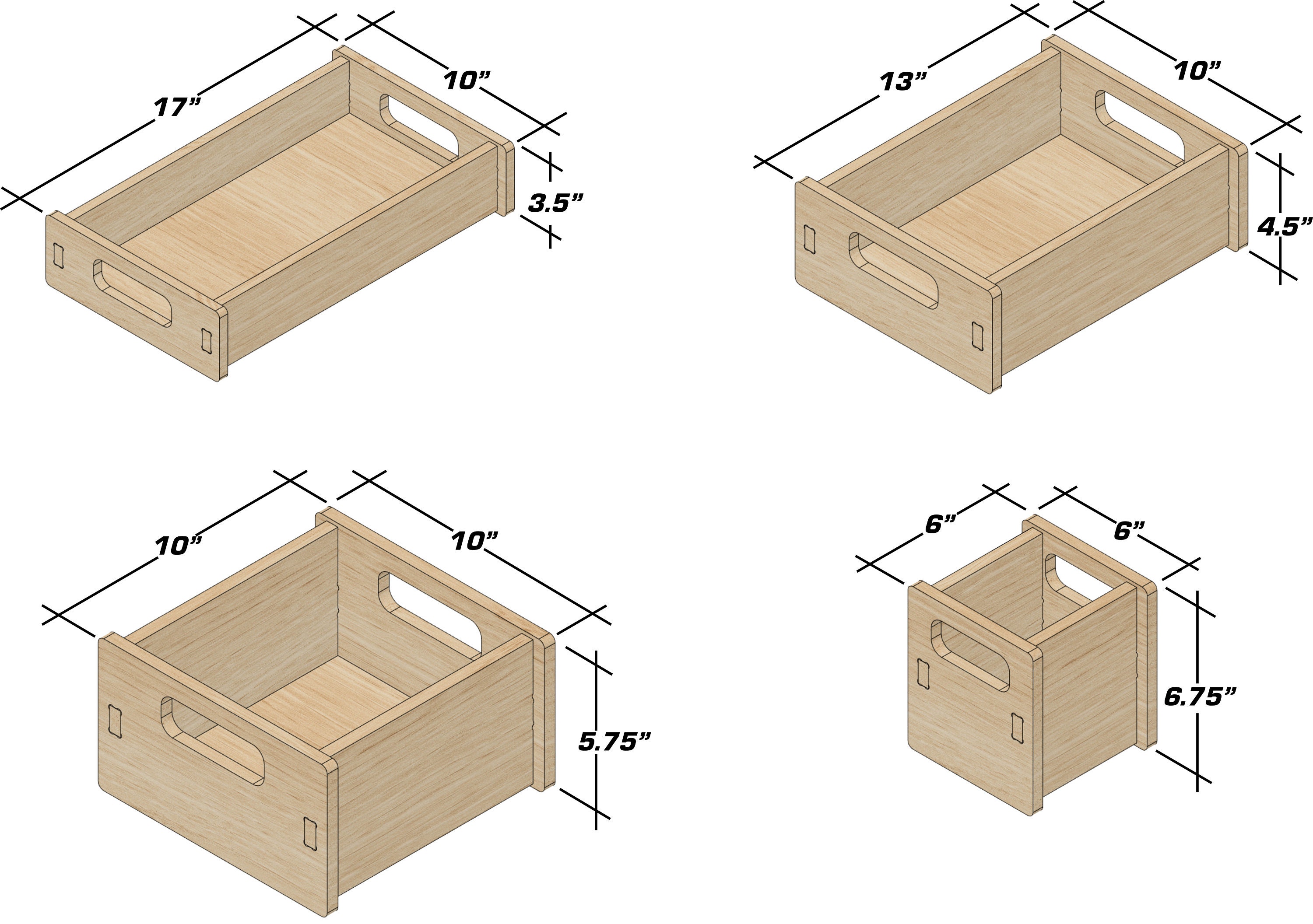 17”
10”
3.5”

13”
10”
4.5”

10”
10”
5.75”

6”
6”
6.75”