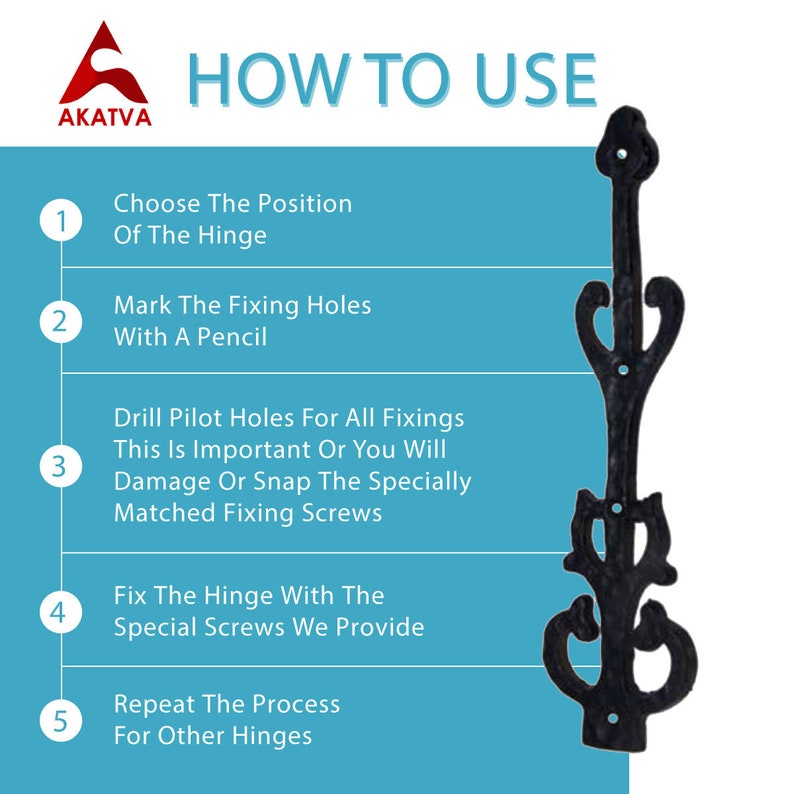 AKATVA

HOW TO USE

1 Choose The Position Of The Hinge

2 Mark The Fixing Holes With A Pencil

3 Drill Pilot Holes For All Fixings This Is Important Or You Will Damage Or Snap The Specially Matched Fixing Screws

4 Fix The Hinge With The Special Screws We Provide

5 Repeat The Process For Other Hinges