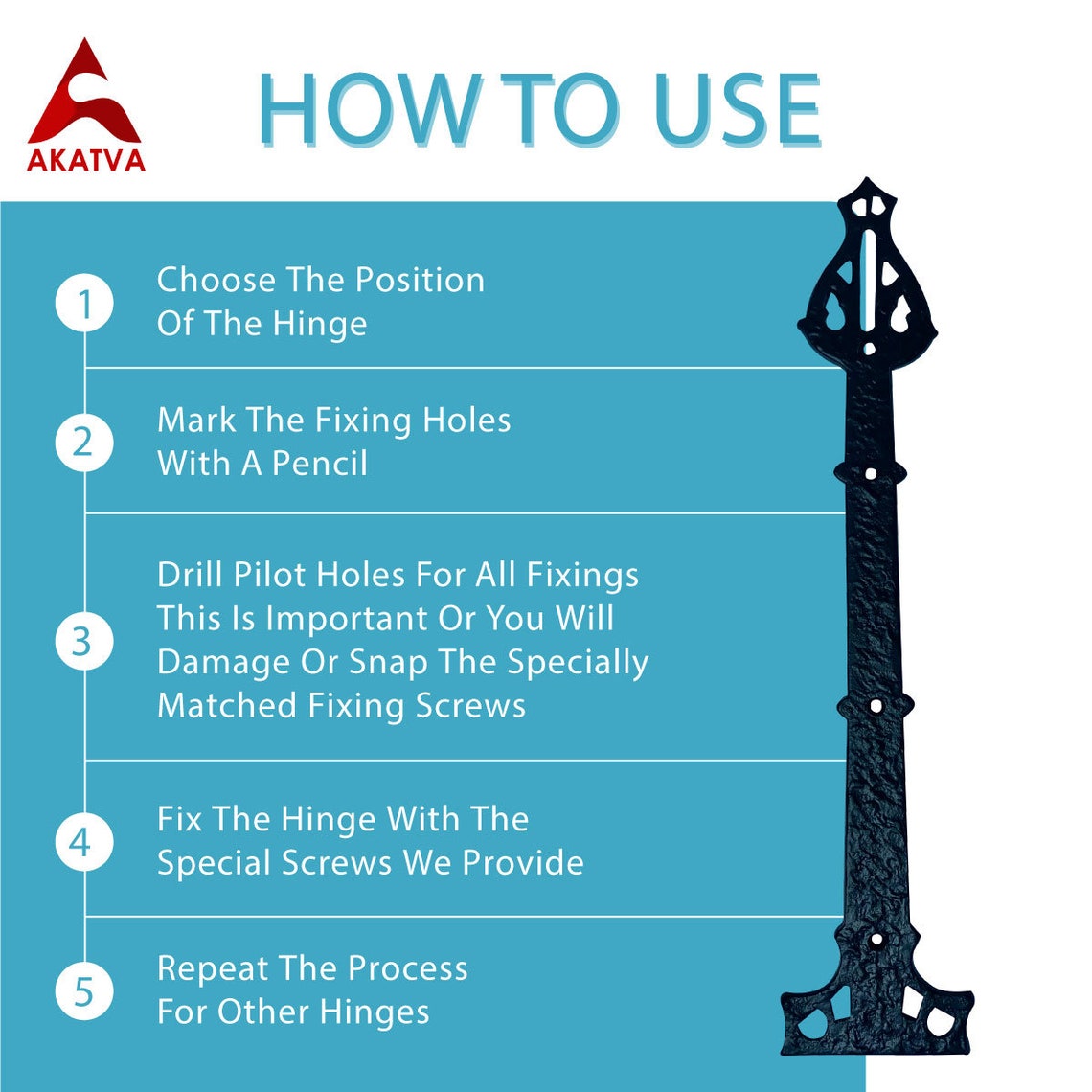 AKATVA

HOW TO USE

1 Choose The Position Of The Hinge

2 Mark The Fixing Holes With A Pencil

3 Drill Pilot Holes For All Fixings This Is Important Or You Will Damage Or Snap The Specially Matched Fixing Screws

4 Fix The Hinge With The Special Screws We Provide

5 Repeat The Process For Other Hinges