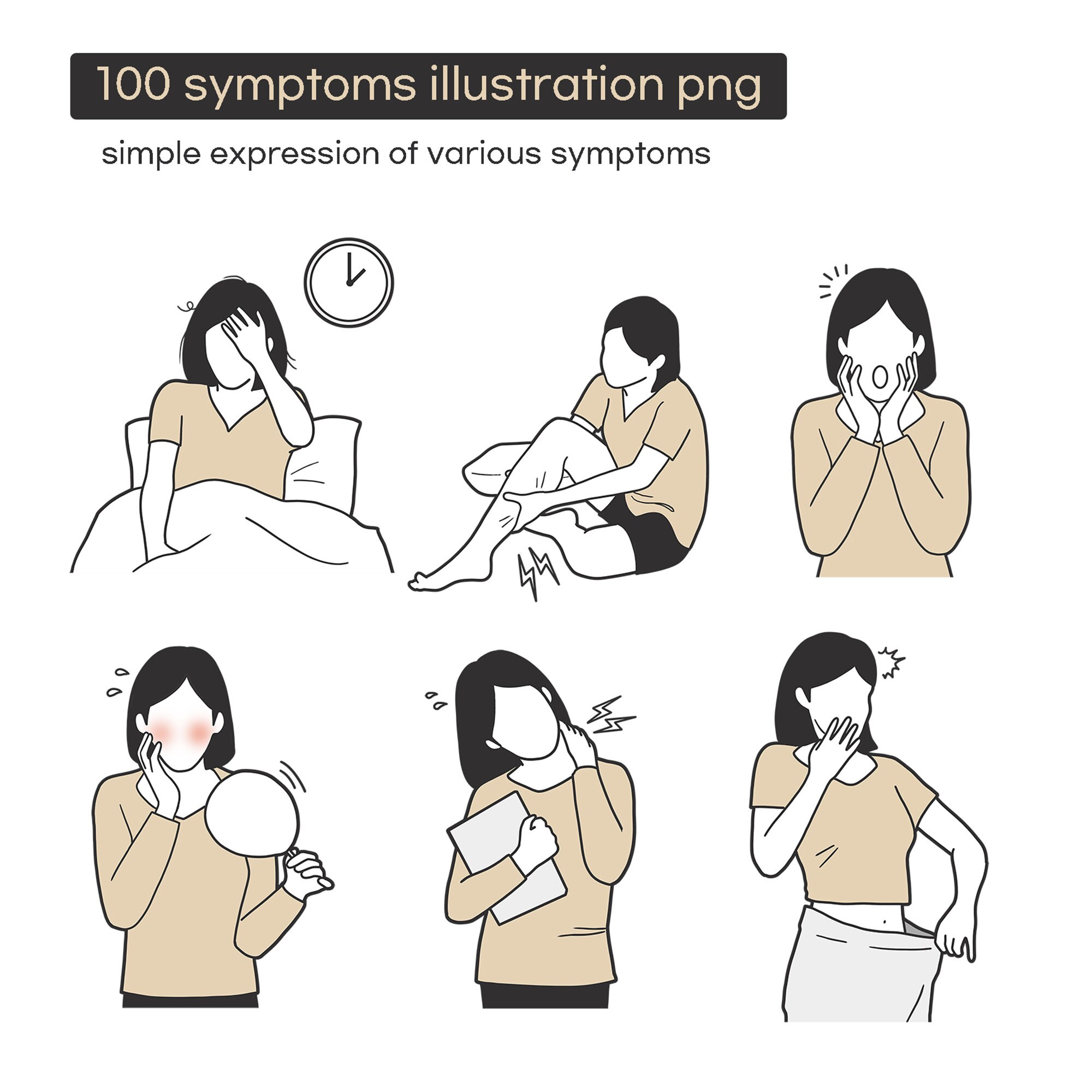 100 symptoms illustration png

simple expression of various symptoms