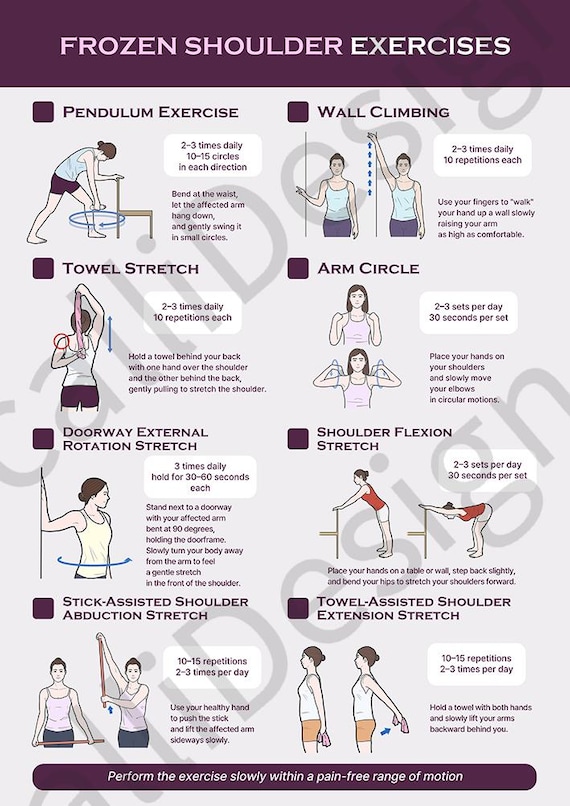 FROZEN SHOULDER EXERCISES

PENDULUM EXERCISE

2–3 times daily
10–15 circles
in each direction

Bend at the waist, let the affected arm hang down, and gently swing it in small circles.

WALL CLIMBING

2–3 times daily
10 repetitions each

Use your fingers to "walk" your hand up a wall slowly raising your arm as high as comfortable.

TOWEL STRETCH

2–3 times daily
10 repetitions each

Hold a towel behind your back with one hand over the shoulder and the other behind the back, gently pulling to stretch the shoulder.

ARM CIRCLE

2–3 sets per day
30 seconds per set

Place your hands on your shoulders and slowly move your elbows in circular motions.

DOORWAY EXTERNAL ROTATION STRETCH

3 times daily
hold for 30–60 seconds
each

Stand next to a doorway with your affected arm bent at 90 degrees, holding the doorframe. Slowly turn your body away from the arm to feel a gentle stretch in the front of the shoulder.

SHOULDER FLEXION STRETCH

2–3 sets per day
30 seconds per set

Place your hands on a table or wall, step back slightly, and bend your hips to stretch your shoulders forward.

STICK-ASSISTED SHOULDER ABDUCTION STRETCH

10–15 repetitions
2–3 times per day

Use your healthy hand to push the stick and lift the affected arm sideways slowly.

TOWEL-ASSISTED SHOULDER EXTENSION STRETCH

10–15 repetitions
2–3 times per day

Hold a towel with both hands and slowly lift your arms backward behind you.

Perform the exercise slowly within a pain-free range of motion

caliDesign