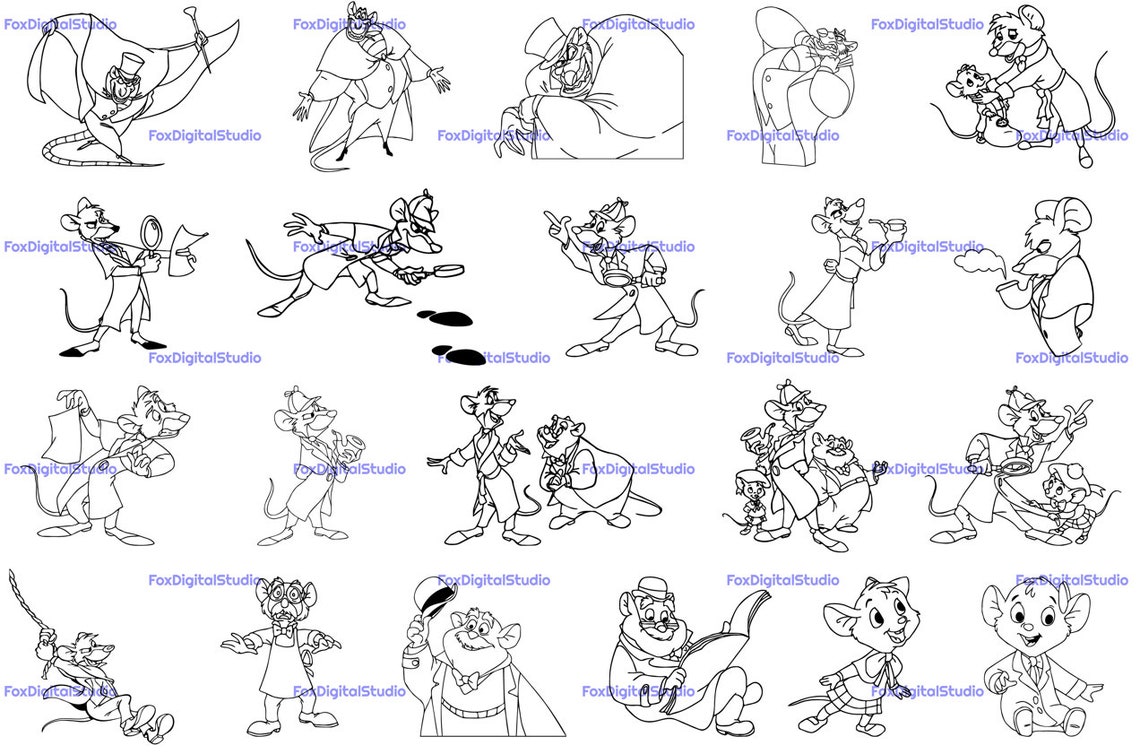 FoxDigitalStudio FoxDigitalStudio FoxDigitalStudio FoxDigitalStudio
FoxDigitalStudio FoxDigitalStudio FoxDigitalStudio FoxDigitalStudio
FoxDigitalStudio FoxDigitalStudio FoxDigitalStudio FoxDigitalStudio
FoxDigitalStudio FoxDigitalStudio FoxDigitalStudio FoxDigitalStudio
FoxDigitalStudio FoxDigitalStudio FoxDigitalStudio FoxDigitalStudio
FoxDigitalStudio FoxDigitalStudio FoxDigitalStudio FoxDigitalStudio
FoxDigitalStudio FoxDigitalStudio FoxDigitalStudio FoxDigitalStudio