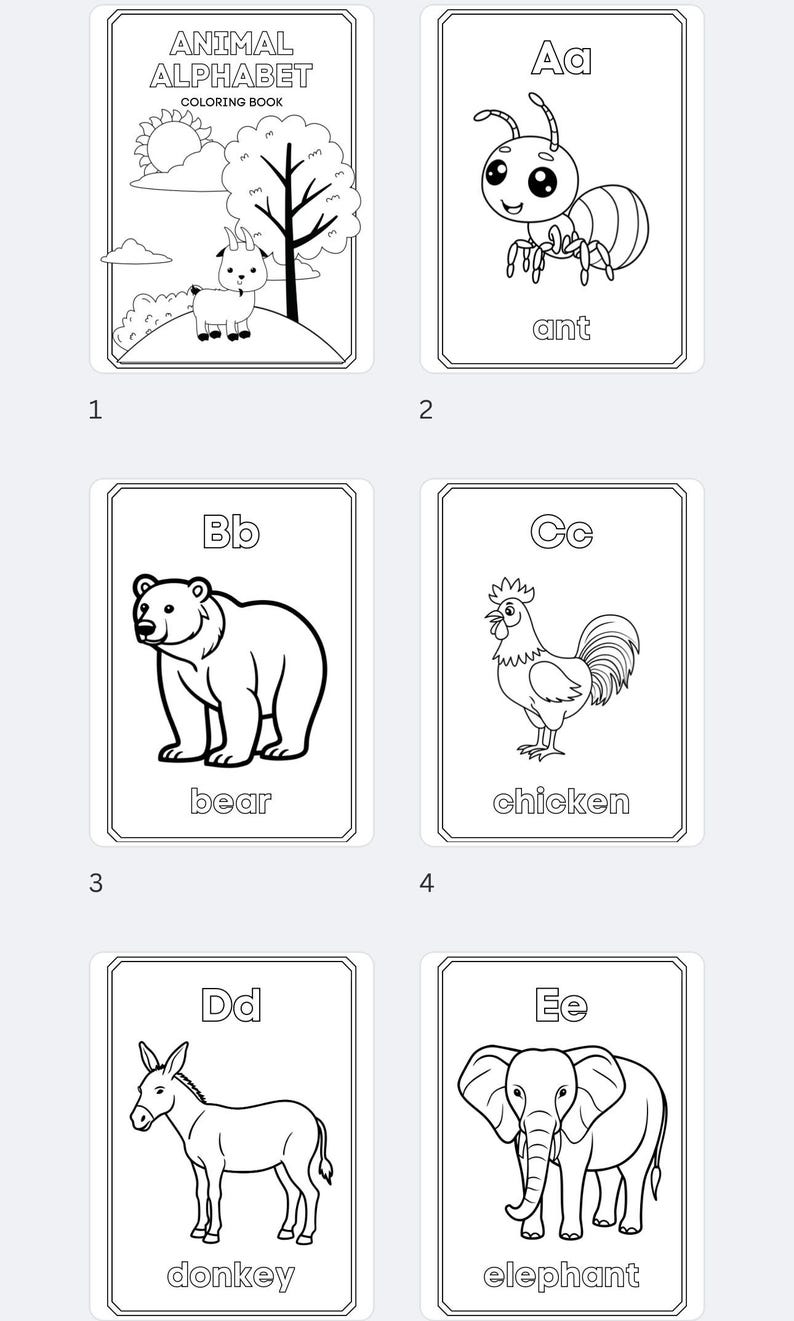 ANIMAL ALPHABET
COLORING BOOK

1

Aa

ant

2

Bb

bear

3

Cc

chicken

4

Dd

donkey

Ee

elephant