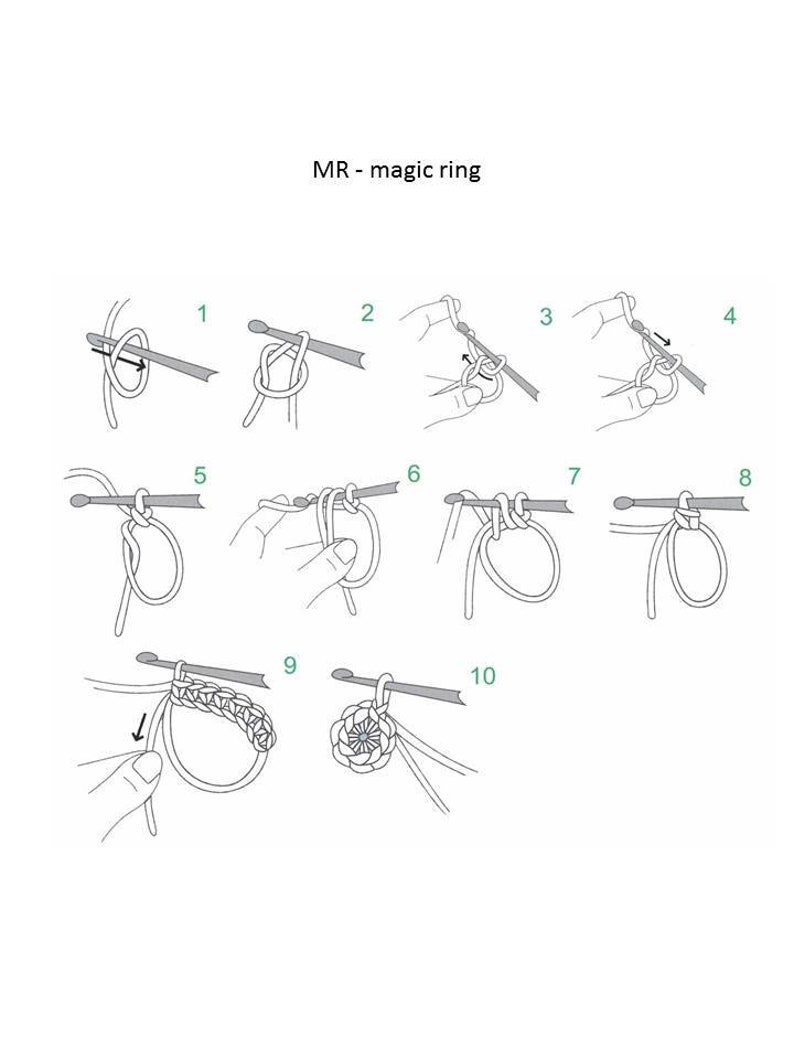 MR - magic ring

1

2

3

4

5

6

7

8

9

10