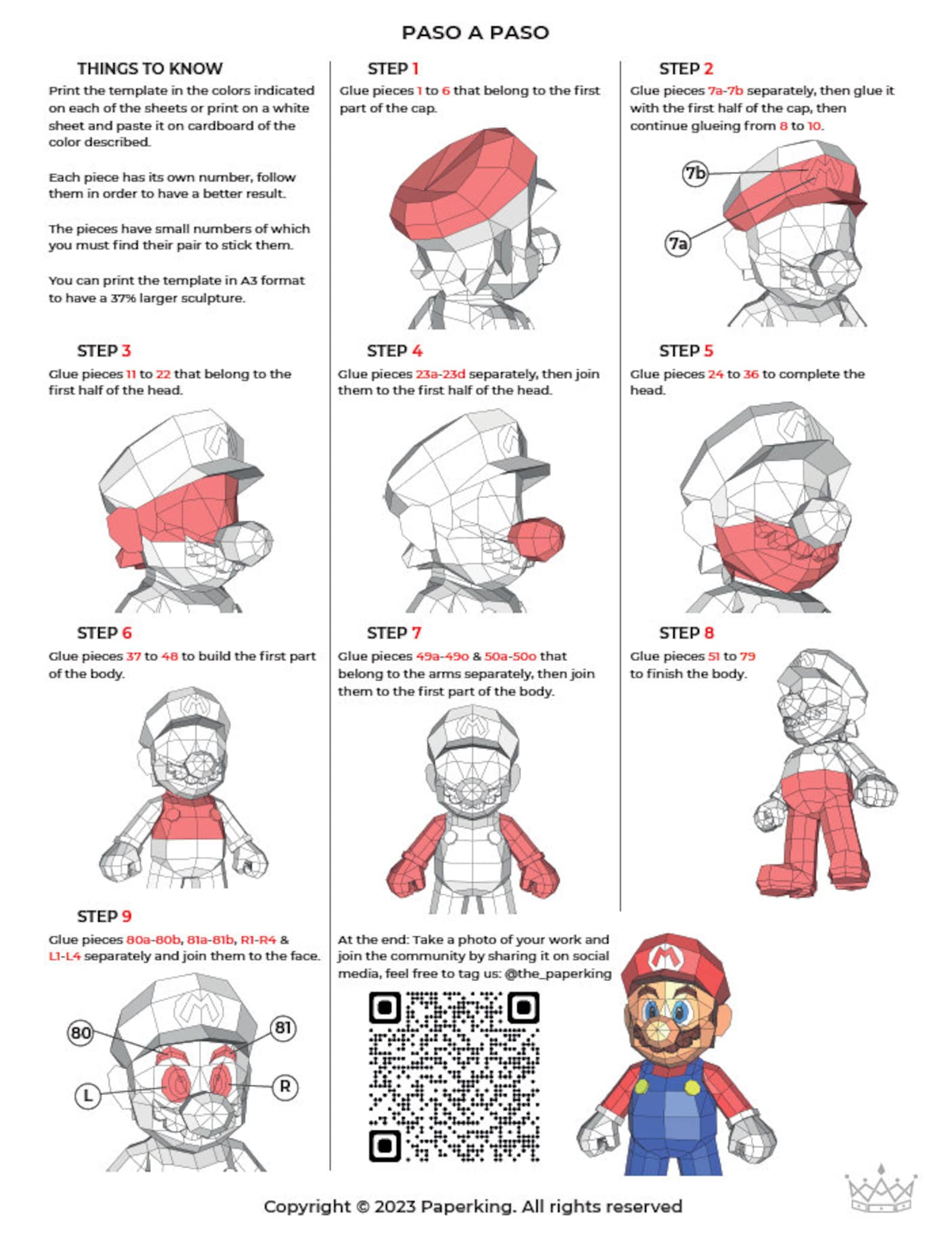 PASO A PASO

THINGS TO KNOW

Print the template in the colors indicated on each of the sheets or print on a white sheet and paste it on cardboard of the color described.

Each piece has its own number, follow them in order to have a better result.

The pieces have small numbers of which you must find their pair to stick them.

You can print the template in A3 format to have a 37% larger sculpture.

STEP 1

Glue pieces 1 to 6 that belong to the first part of the cap.

STEP 2

Glue pieces 7a-7b separately, then glue it with the first half of the cap, then continue glueing from 8 to 10.

7b

7a

STEP 3

Glue pieces 11 to 22 that belong to the first half of the head.

STEP 4

Glue pieces 23a-23d separately, then join them to the first half of the head.

STEP 5

Glue pieces 24 to 36 to complete the head.

STEP 6

Glue pieces 37 to 48 to build the first part of the body.

STEP 7

Glue pieces 49a-49o & 50a-50o that belong to the arms separately, then join them to the first part of the body.

STEP 8

Glue pieces 51 to 79 to finish the body.

STEP 9

Glue pieces 80a-80b, 81a-81b, R1-R4 & L1-L4 separately and join them to the face.

80

81

L

R

At the end: Take a photo of your work and join the community by sharing it on social media, feel free to tag us: @the_paperking

Copyright © 2023 Paperking. All rights reserved