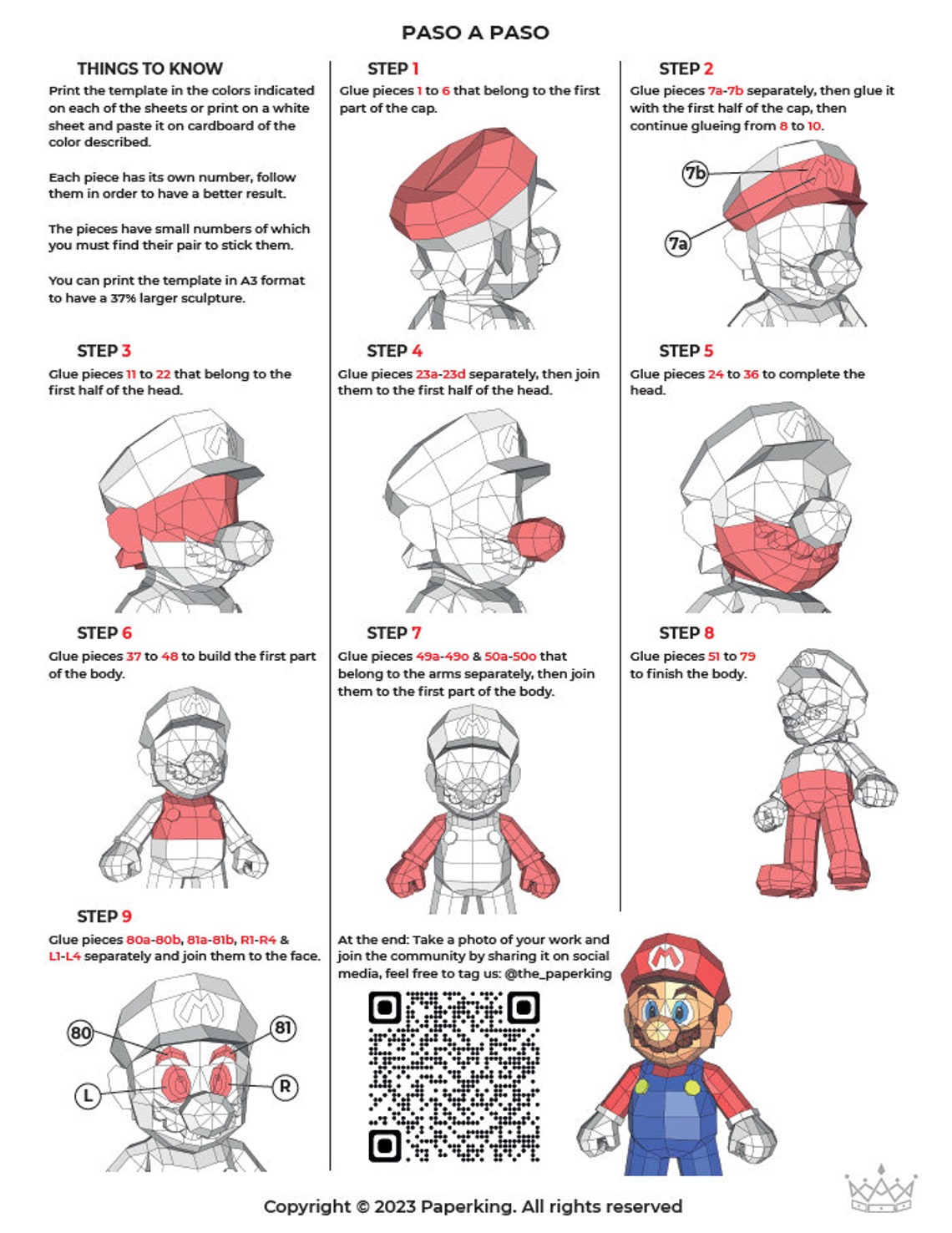 PASO A PASO

THINGS TO KNOW

Print the template in the colors indicated on each of the sheets or print on a white sheet and paste it on cardboard of the color described.

Each piece has its own number, follow them in order to have a better result.

The pieces have small numbers of which you must find their pair to stick them.

You can print the template in A3 format to have a 37% larger sculpture.

STEP 1

Glue pieces 1 to 6 that belong to the first part of the cap.

STEP 2

Glue pieces 7a-7b separately, then glue it with the first half of the cap, then continue glueing from 8 to 10.

7b

7a

STEP 3

Glue pieces 11 to 22 that belong to the first half of the head.

STEP 4

Glue pieces 23a-23d separately, then join them to the first half of the head.

STEP 5

Glue pieces 24 to 36 to complete the head.

STEP 6

Glue pieces 37 to 48 to build the first part of the body.

STEP 7

Glue pieces 49a-49o & 50a-50o that belong to the arms separately, then join them to the first part of the body.

STEP 8

Glue pieces 51 to 79 to finish the body.

STEP 9

Glue pieces 80a-80b, 81a-81b, R1-R4 & L1-L4 separately and join them to the face.

80

81

L

R

At the end: Take a photo of your work and join the community by sharing it on social media, feel free to tag us: @the_paperking

Copyright © 2023 Paperking. All rights reserved