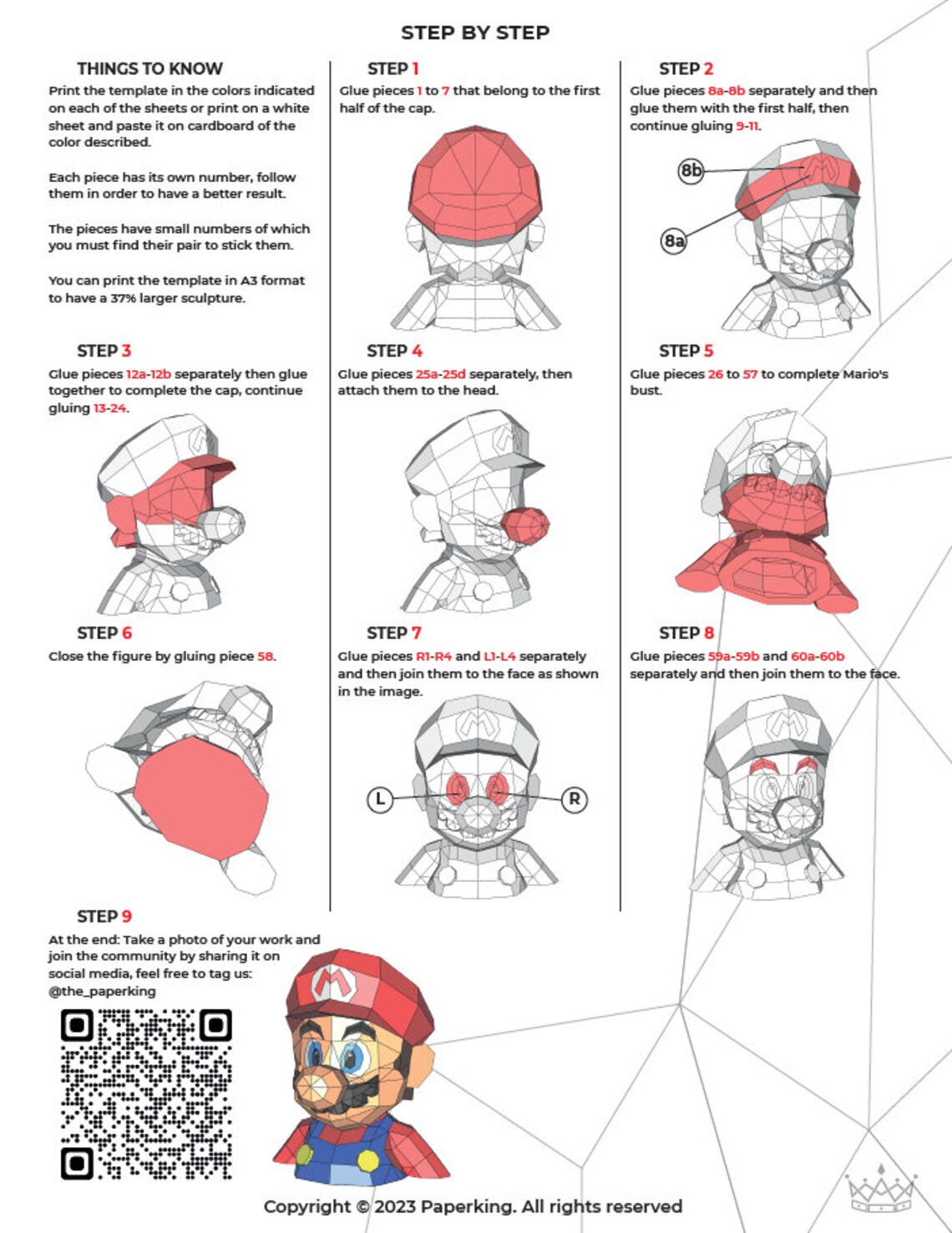 STEP BY STEP

THINGS TO KNOW

Print the template in the colors indicated on each of the sheets or print on a white sheet and paste it on cardboard of the color described.

Each piece has its own number, follow them in order to have a better result.

The pieces have small numbers of which you must find their pair to stick them.

You can print the template in A3 format to have a 37% larger sculpture.

STEP 1

Glue pieces 1 to 7 that belong to the first half of the cap.

STEP 2

Glue pieces 8a-8b separately and then glue them with the first half, then continue gluing 9-11.

8b

8a

STEP 3

Glue pieces 12a-12b separately then glue together to complete the cap, continue gluing 13-24.

STEP 4

Glue pieces 25a-25d separately, then attach them to the head.

STEP 5

Glue pieces 26 to 57 to complete Mario's bust.

STEP 6

Close the figure by gluing piece 58.

STEP 7

Glue pieces R1-R4 and L1-L4 separately and then join them to the face as shown in the image.

L

R

STEP 8

Glue pieces 59a-59b and 60a-60b separately and then join them to the face.

STEP 9

At the end: Take a photo of your work and join the community by sharing it on social media, feel free to tag us: @the_paperking

Copyright © 2023 Paperking. All rights reserved