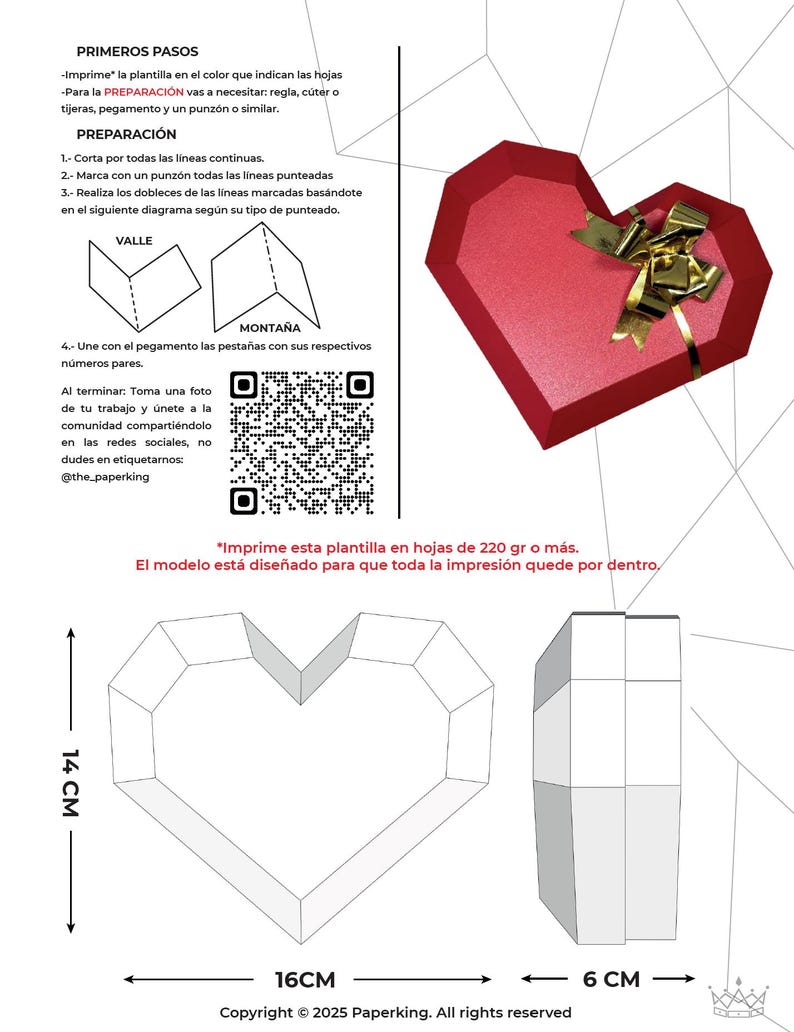 PRIMEROS PASOS

-Imprime* la plantilla en el color que indican las hojas
-Para la PREPARACIÓN vas a necesitar: regla, cúter o tijeras, pegamento y un punzón o similar.

PREPARACIÓN

1.- Corta por todas las líneas continuas.
2.- Marca con un punzón todas las líneas punteadas
3.- Realiza los dobleces de las líneas marcadas basándote en el siguiente diagrama según su tipo de punteado.

VALLE

MONTAÑA

4.- Une con el pegamento las pestañas con sus respectivos números pares.

Al terminar: Toma una foto de tu trabajo y únete a la comunidad compartiéndolo en las redes sociales, no dudes en etiquetarnos: @the_paperking

*Imprime esta plantilla en hojas de 220 gr o más.
El modelo está diseñado para que toda la impresión quede por dentro.

14 CM

16CM

6 CM

Copyright © 2025 Paperking. All rights reserved