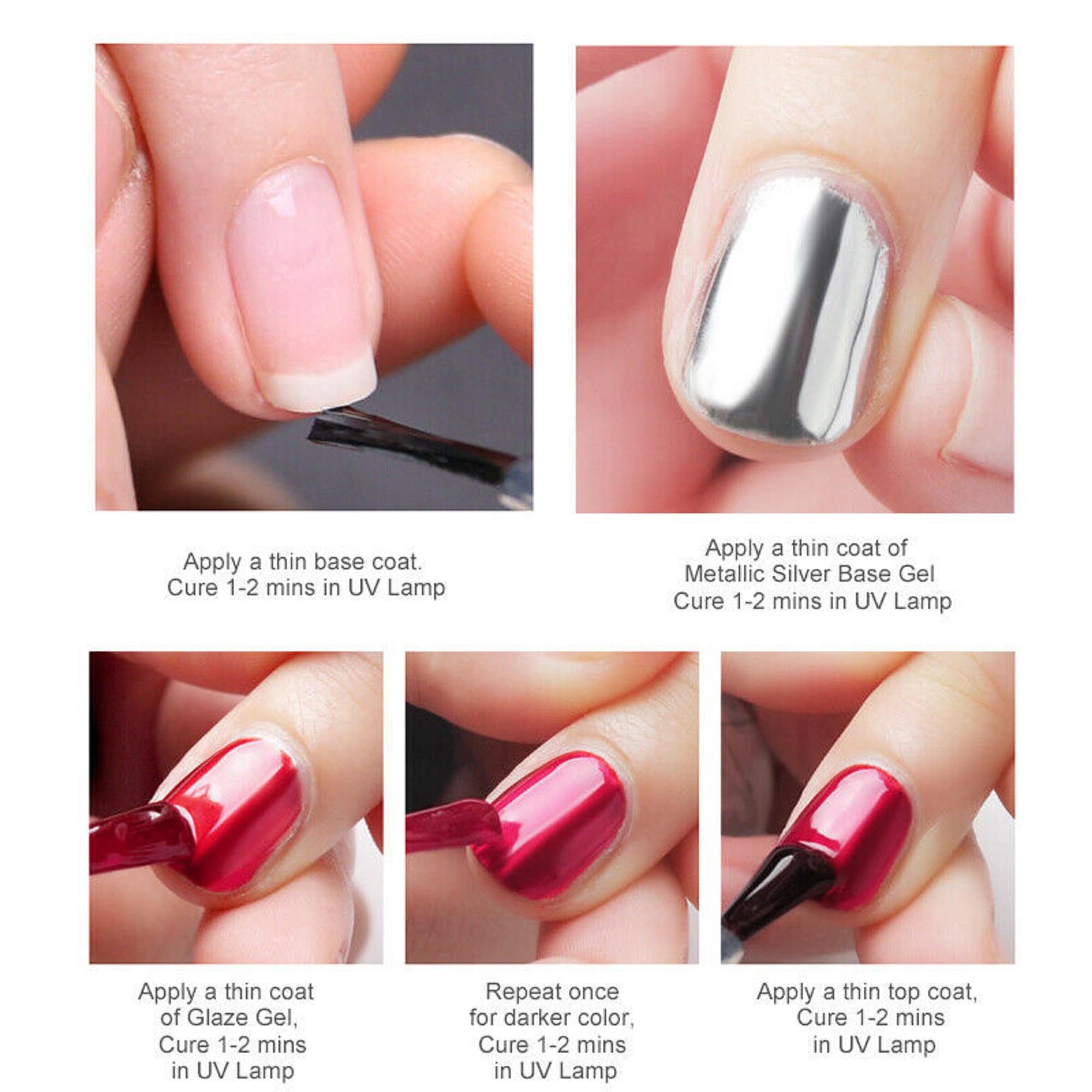 Apply a thin base coat.
Cure 1-2 mins in UV Lamp

Apply a thin coat of
Metallic Silver Base Gel
Cure 1-2 mins in UV Lamp

Apply a thin coat
of Glaze Gel,
Cure 1-2 mins
in UV Lamp

Repeat once
for darker color,
Cure 1-2 mins
in UV Lamp

Apply a thin top coat,
Cure 1-2 mins
in UV Lamp