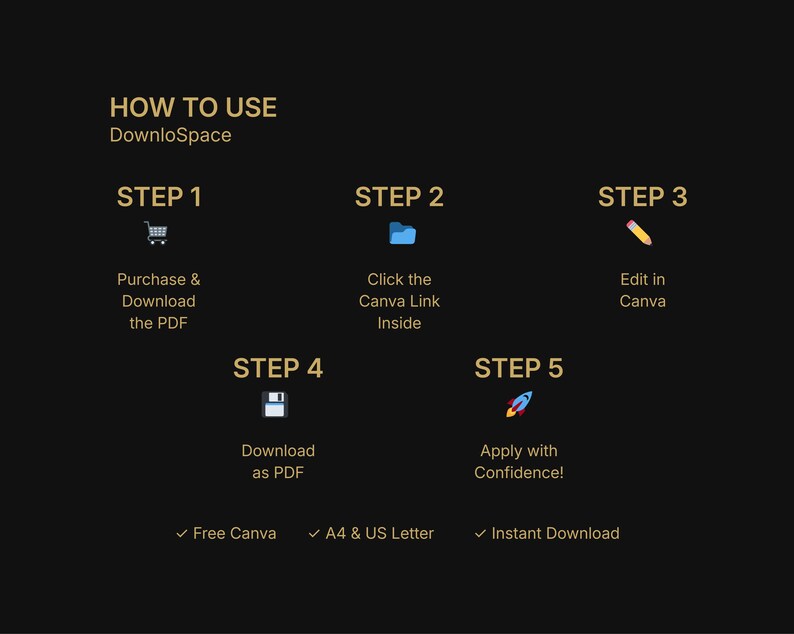 HOW TO USE
DownloSpace

STEP 1

Purchase & Download the PDF

STEP 2

Click the Canva Link Inside

STEP 3

Edit in Canva

STEP 4

Download as PDF

STEP 5

Apply with Confidence!

✓ Free Canva ✓ A4 & US Letter ✓ Instant Download