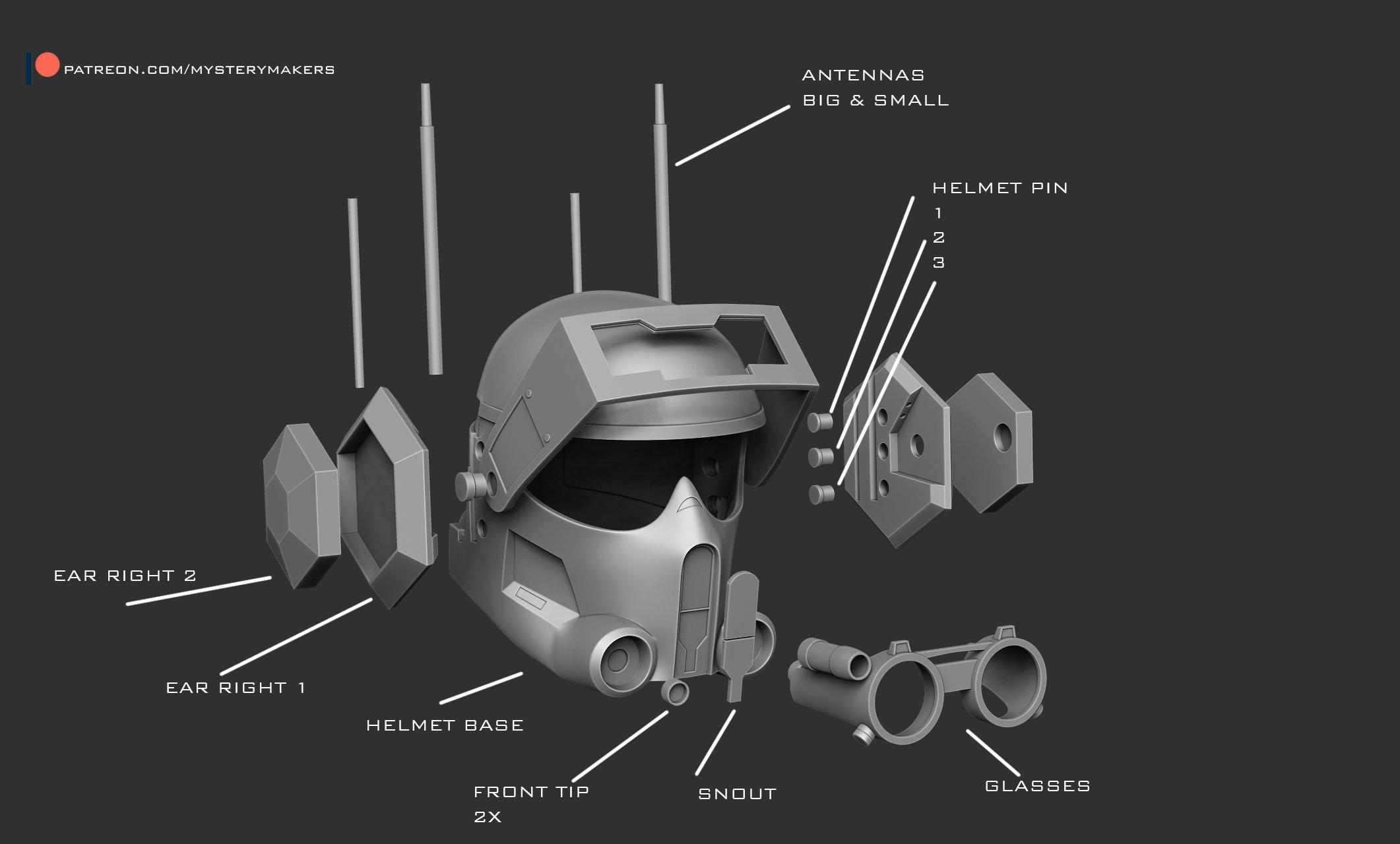 PATREON.COM/MYSTERYMAKERS

ANTENNAS
BIG & SMALL

HELMET PIN
1
2
3

EAR RIGHT 2

EAR RIGHT 1

HELMET BASE

FRONT TIP
2X

SNOUT

GLASSES