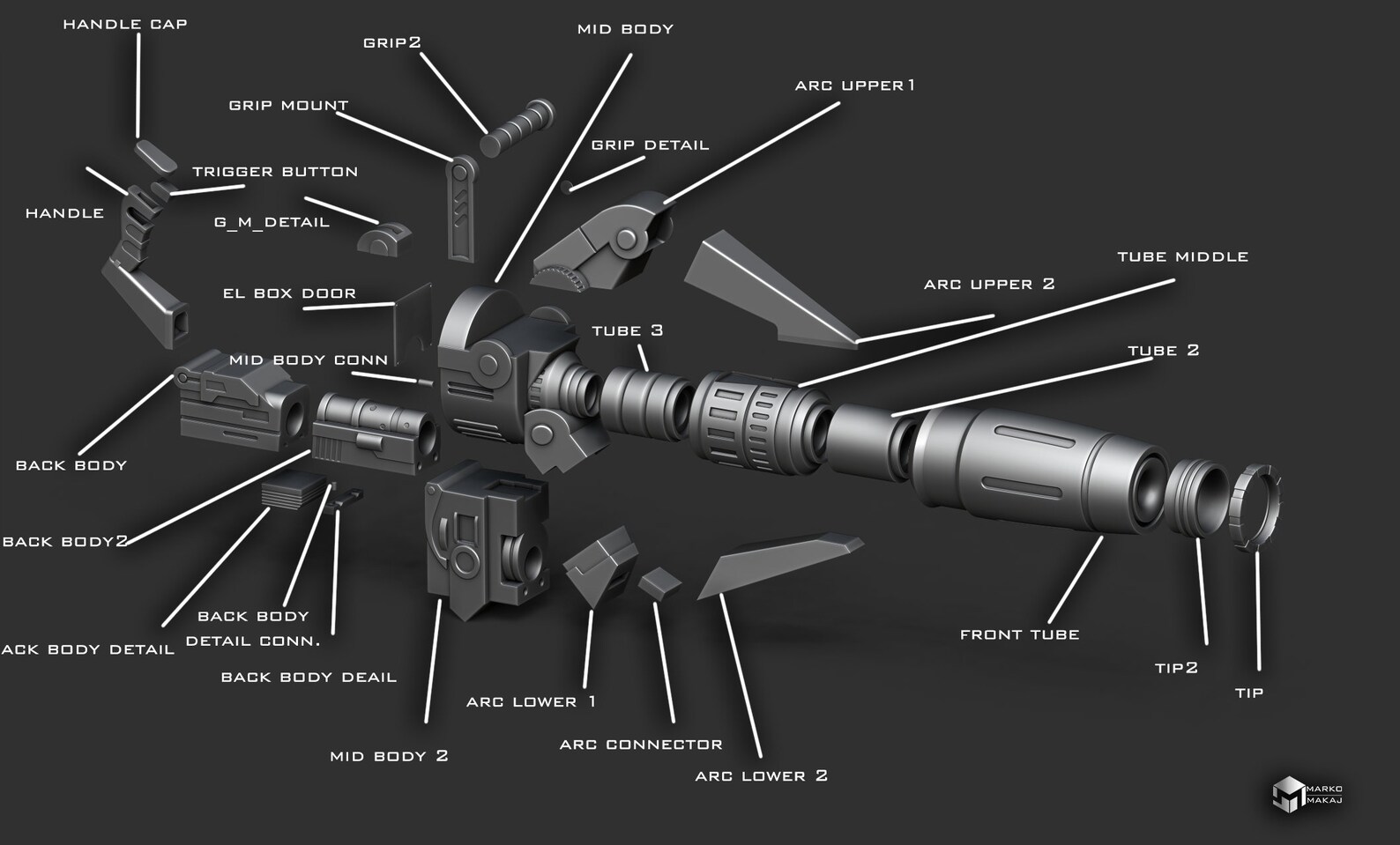 HANDLE CAP
GRIP2
MID BODY
GRIP MOUNT
ARC UPPER1
GRIP DETAIL
TRIGGER BUTTON
HANDLE
G_M_DETAIL
TUBE MIDDLE
ARC UPPER 2
EL BOX DOOR
TUBE 3
TUBE 2
MID BODY CONN
BACK BODY
BACK BODY2
BACK BODY
DETAIL CONN.
ACK BODY DETAIL
BACK BODY DEAIL
FRONT TUBE
TIP2
TIP
ARC LOWER 1
ARC CONNECTOR
MID BODY 2
ARC LOWER 2
MARKO
MAKAJ