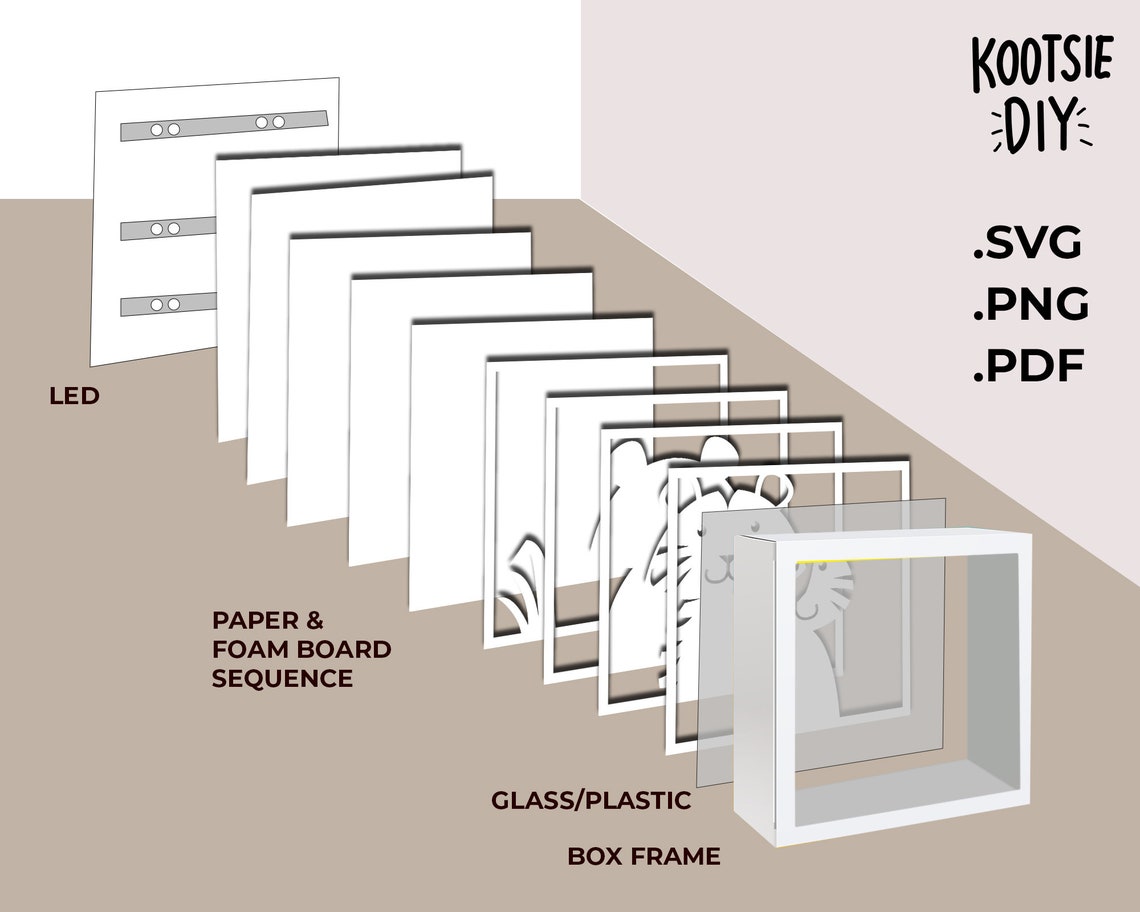 KOOTSIE
DIY

.SVG
.PNG
.PDF

LED

PAPER &
FOAM BOARD
SEQUENCE

GLASS/PLASTIC

BOX FRAME