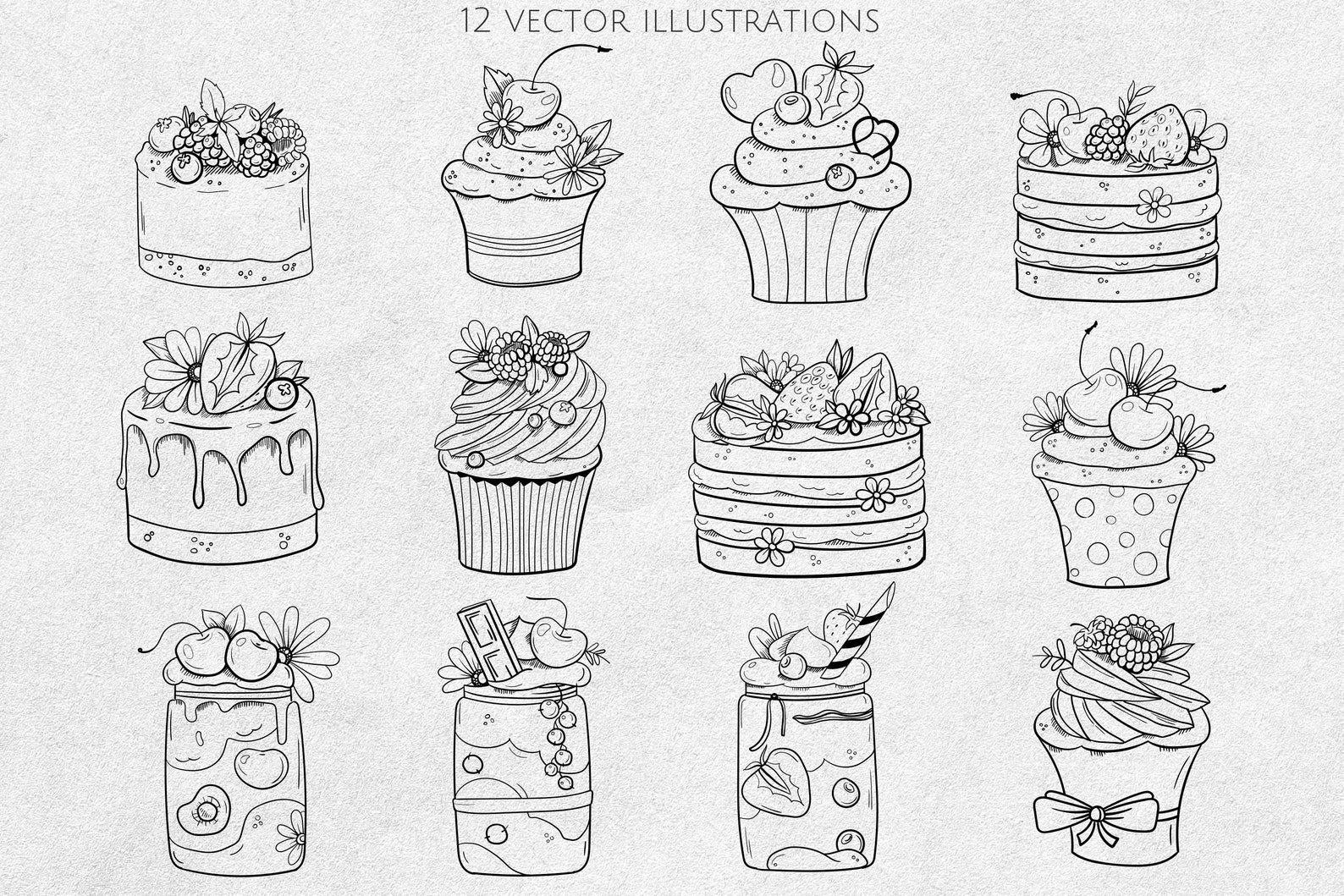 12 VECTOR ILLUSTRATIONS