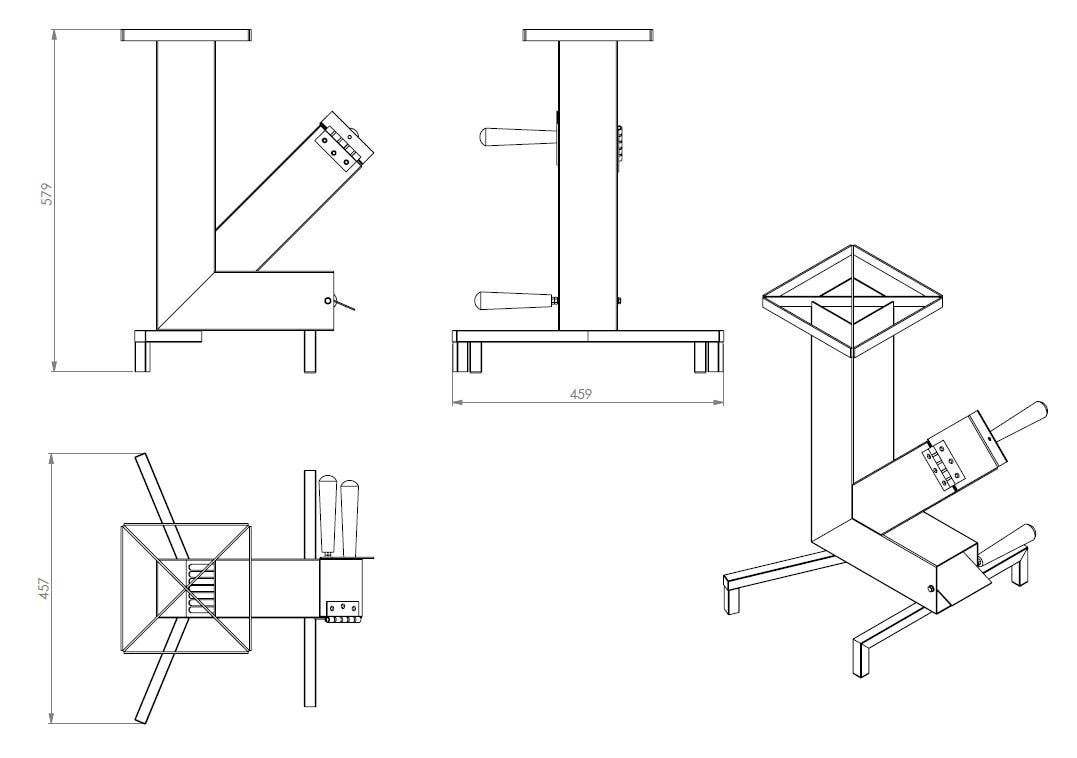 579

459

457