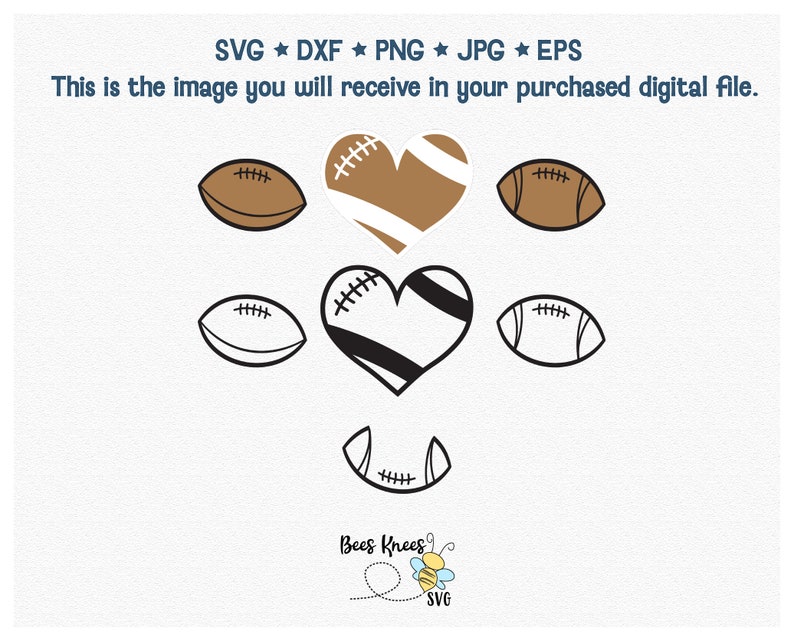 SVG ★ DXF ★ PNG ★ JPG ★ EPS
This is the image you will receive in your purchased digital file.

Bees Knees
SVG