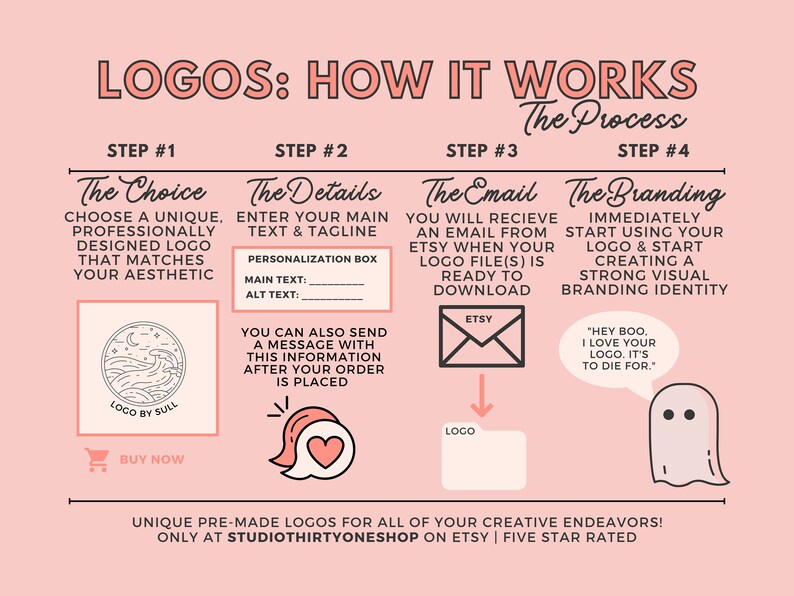 LOGOS: HOW IT WORKS
The Process

STEP #1
The Choice
CHOOSE A UNIQUE, PROFESSIONALLY DESIGNED LOGO THAT MATCHES YOUR AESTHETIC

LOGO BY SULL

BUY NOW

STEP #2
The Details
ENTER YOUR MAIN TEXT & TAGLINE

PERSONALIZATION BOX
MAIN TEXT: __________
ALT TEXT: __________

YOU CAN ALSO SEND A MESSAGE WITH THIS INFORMATION AFTER YOUR ORDER IS PLACED

STEP #3
The Email
YOU WILL RECIEVE AN EMAIL FROM ETSY WHEN YOUR LOGO FILE(S) IS READY TO DOWNLOAD

ETSY

LOGO

STEP #4
The Branding
IMMEDIATELY START USING YOUR LOGO & START CREATING A STRONG VISUAL BRANDING IDENTITY

"HEY BOO, I LOVE YOUR LOGO. IT'S TO DIE FOR."

UNIQUE PRE-MADE LOGOS FOR ALL OF YOUR CREATIVE ENDEAVORS!
ONLY AT STUDIOTHIRTYONESHOP ON ETSY | FIVE STAR RATED