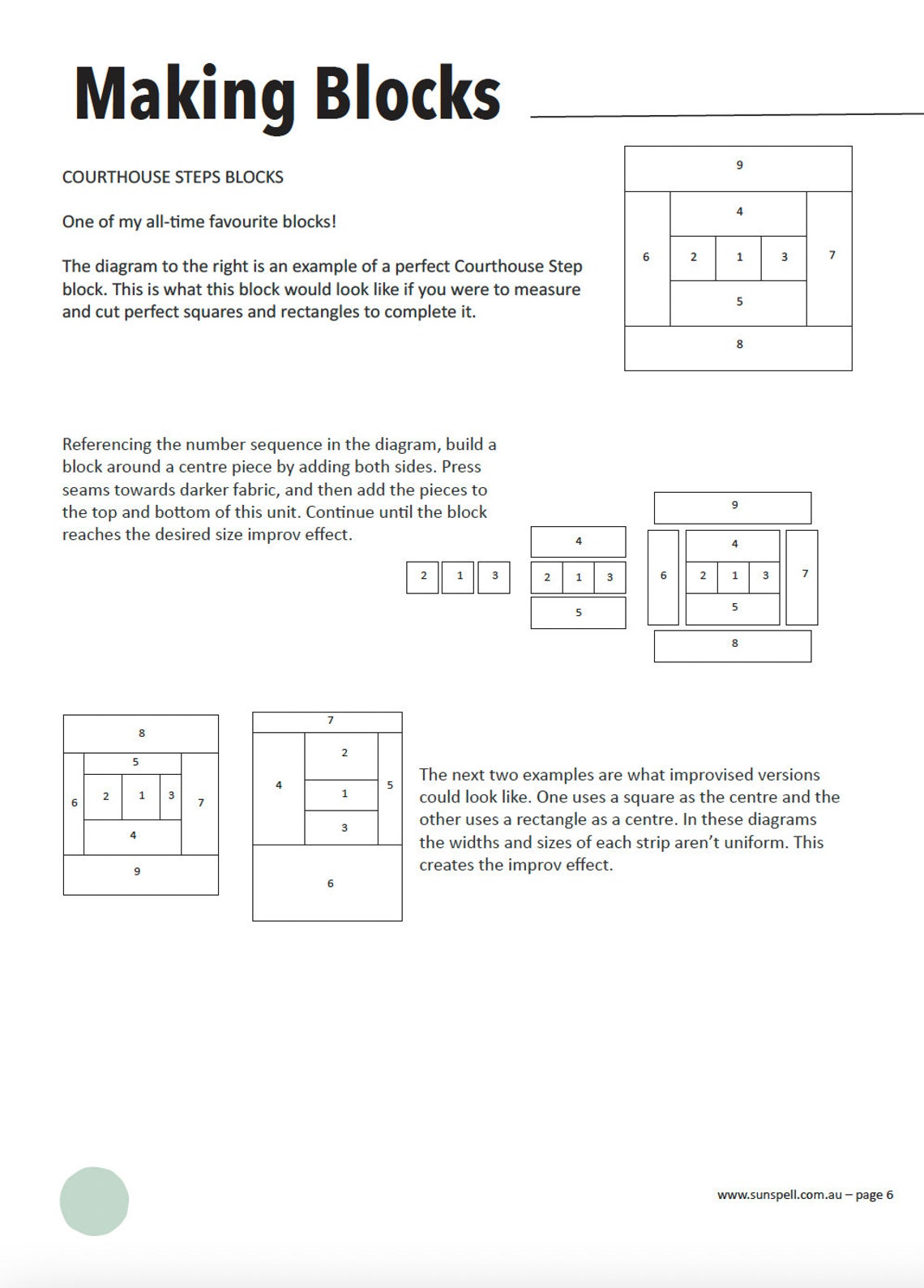 Making Blocks

COURTHOUSE STEPS BLOCKS

One of my all-time favourite blocks!

The diagram to the right is an example of a perfect Courthouse Step block. This is what this block would look like if you were to measure and cut perfect squares and rectangles to complete it.

9
4
6 2 1 3 7
5
8

Referencing the number sequence in the diagram, build a block around a centre piece by adding both sides. Press seams towards darker fabric, and then add the pieces to the top and bottom of this unit. Continue until the block reaches the desired size improv effect.

2 1 3

4
2 1 3
5

9
4
6 2 1 3 7
5
8

8
5
6 2 1 3 7
4
9

7
2
4 1 5
3
6

The next two examples are what improvised versions could look like. One uses a square as the centre and the other uses a rectangle as a centre. In these diagrams the widths and sizes of each strip aren't uniform. This creates the improv effect.

www.sunspell.com.au – page 6