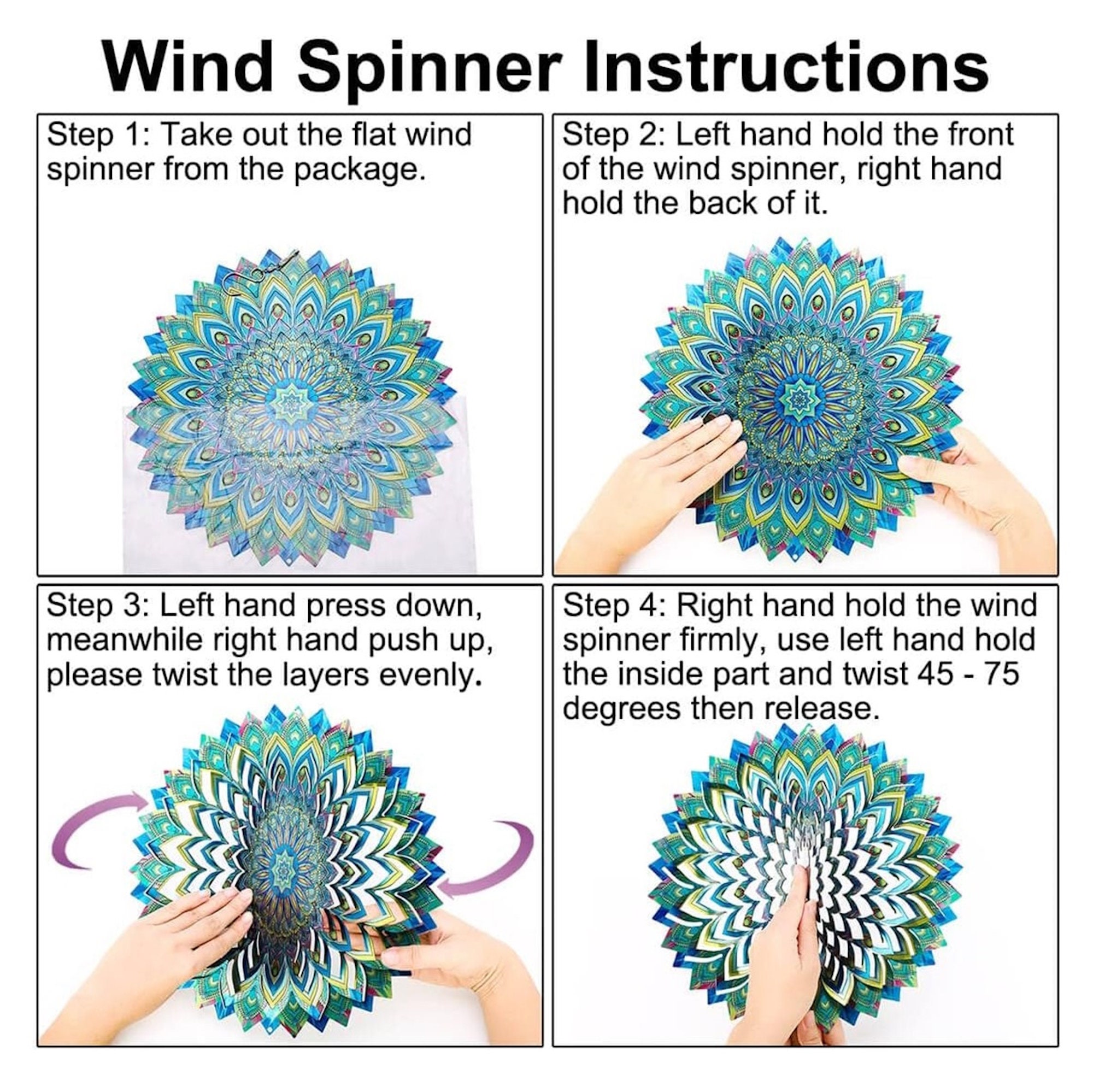 Wind Spinner Instructions

Step 1: Take out the flat wind spinner from the package.

Step 2: Left hand hold the front of the wind spinner, right hand hold the back of it.

Step 3: Left hand press down, meanwhile right hand push up, please twist the layers evenly.

Step 4: Right hand hold the wind spinner firmly, use left hand hold the inside part and twist 45 - 75 degrees then release.