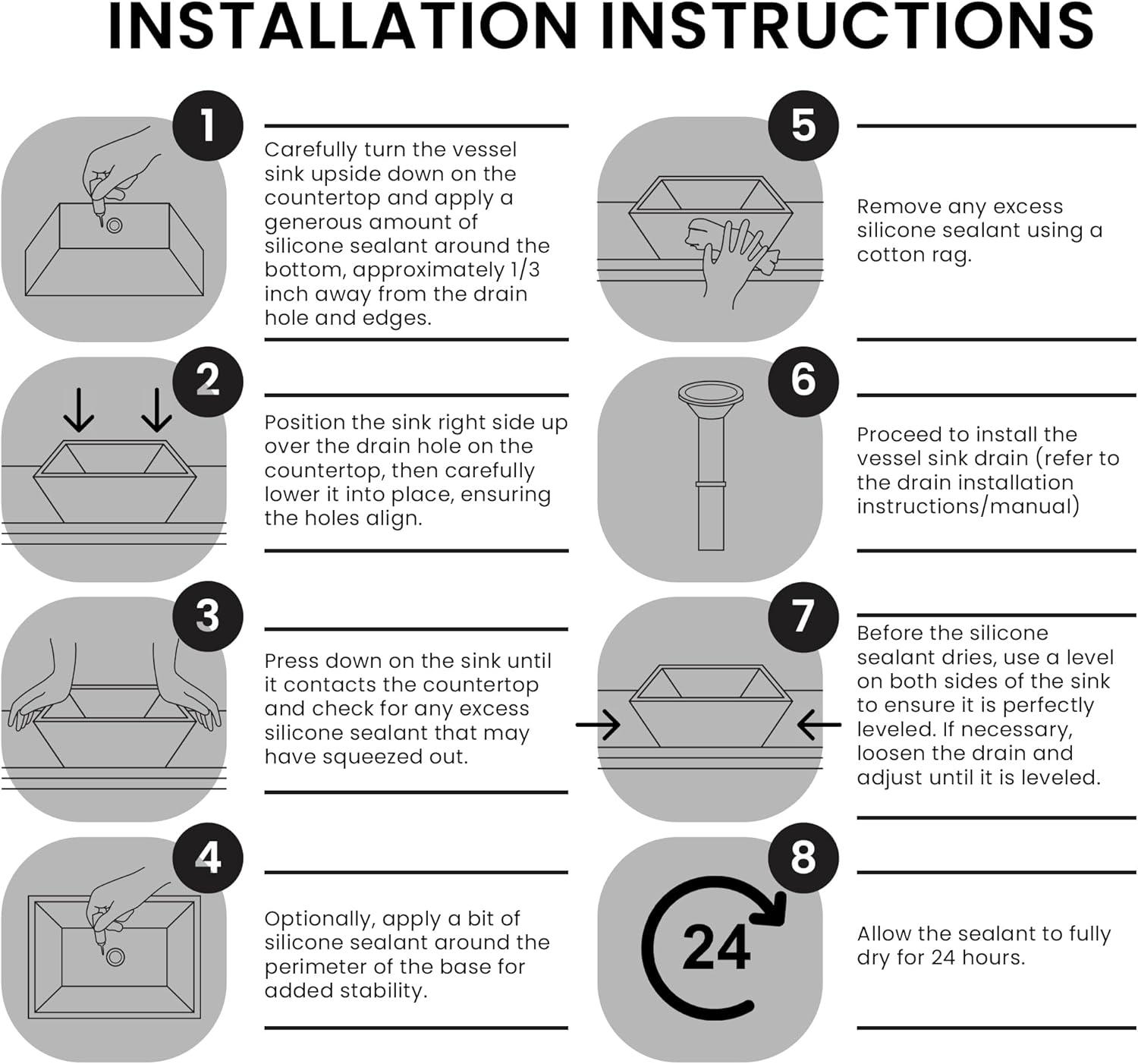 INSTALLATION INSTRUCTIONS

1

Carefully turn the vessel sink upside down on the countertop and apply a generous amount of silicone sealant around the bottom, approximately 1/3 inch away from the drain hole and edges.

2

Position the sink right side up over the drain hole on the countertop, then carefully lower it into place, ensuring the holes align.

3

Press down on the sink until it contacts the countertop and check for any excess silicone sealant that may have squeezed out.

4

Optionally, apply a bit of silicone sealant around the perimeter of the base for added stability.

5

Remove any excess silicone sealant using a cotton rag.

6

Proceed to install the vessel sink drain (refer to the drain installation instructions/manual)

7

Before the silicone sealant dries, use a level on both sides of the sink to ensure it is perfectly leveled. If necessary, loosen the drain and adjust until it is leveled.

8

24

Allow the sealant to fully dry for 24 hours.