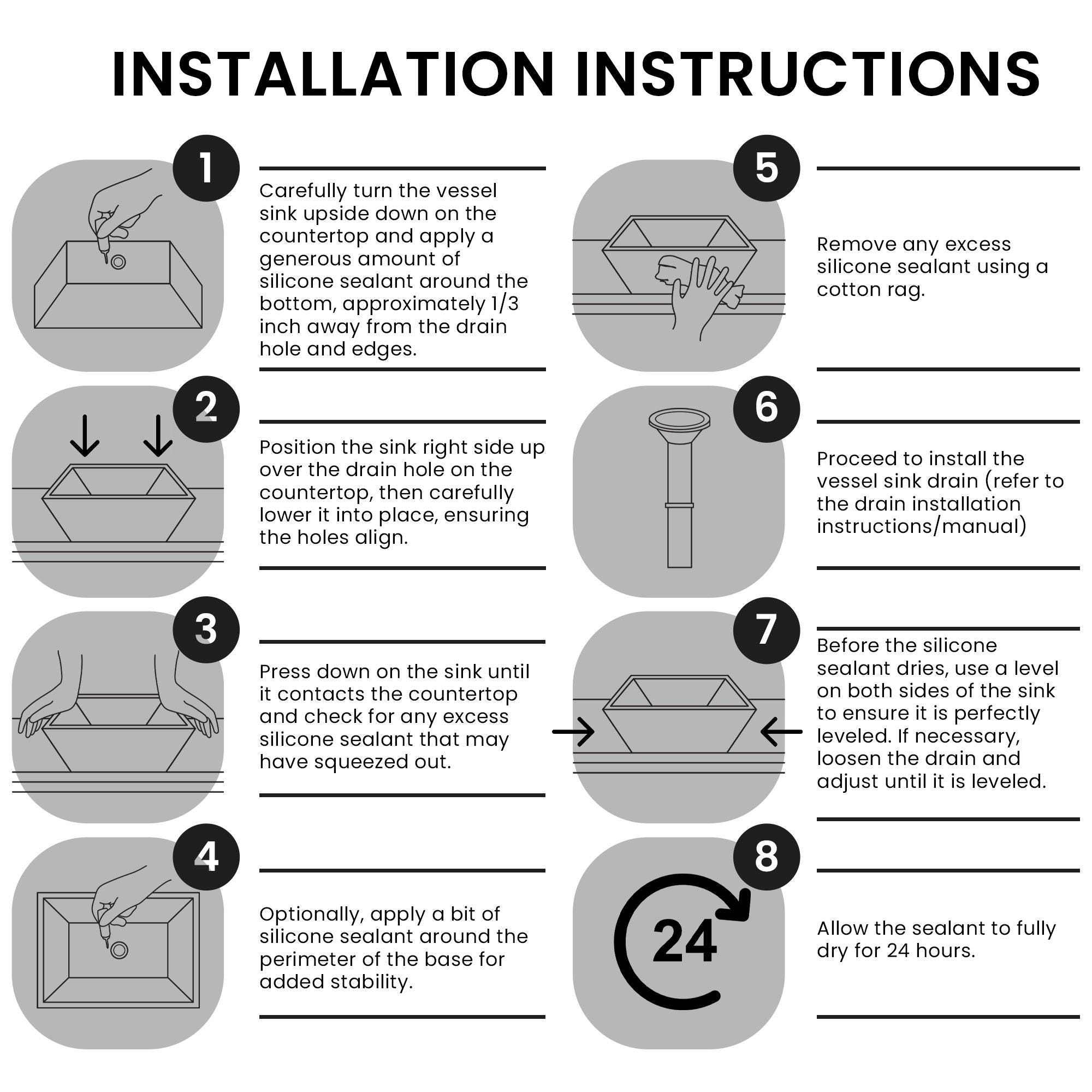 INSTALLATION INSTRUCTIONS

1

Carefully turn the vessel sink upside down on the countertop and apply a generous amount of silicone sealant around the bottom, approximately 1/3 inch away from the drain hole and edges.

2

Position the sink right side up over the drain hole on the countertop, then carefully lower it into place, ensuring the holes align.

3

Press down on the sink until it contacts the countertop and check for any excess silicone sealant that may have squeezed out.

4

Optionally, apply a bit of silicone sealant around the perimeter of the base for added stability.

5

Remove any excess silicone sealant using a cotton rag.

6

Proceed to install the vessel sink drain (refer to the drain installation instructions/manual)

7

Before the silicone sealant dries, use a level on both sides of the sink to ensure it is perfectly leveled. If necessary, loosen the drain and adjust until it is leveled.

8

24

Allow the sealant to fully dry for 24 hours.