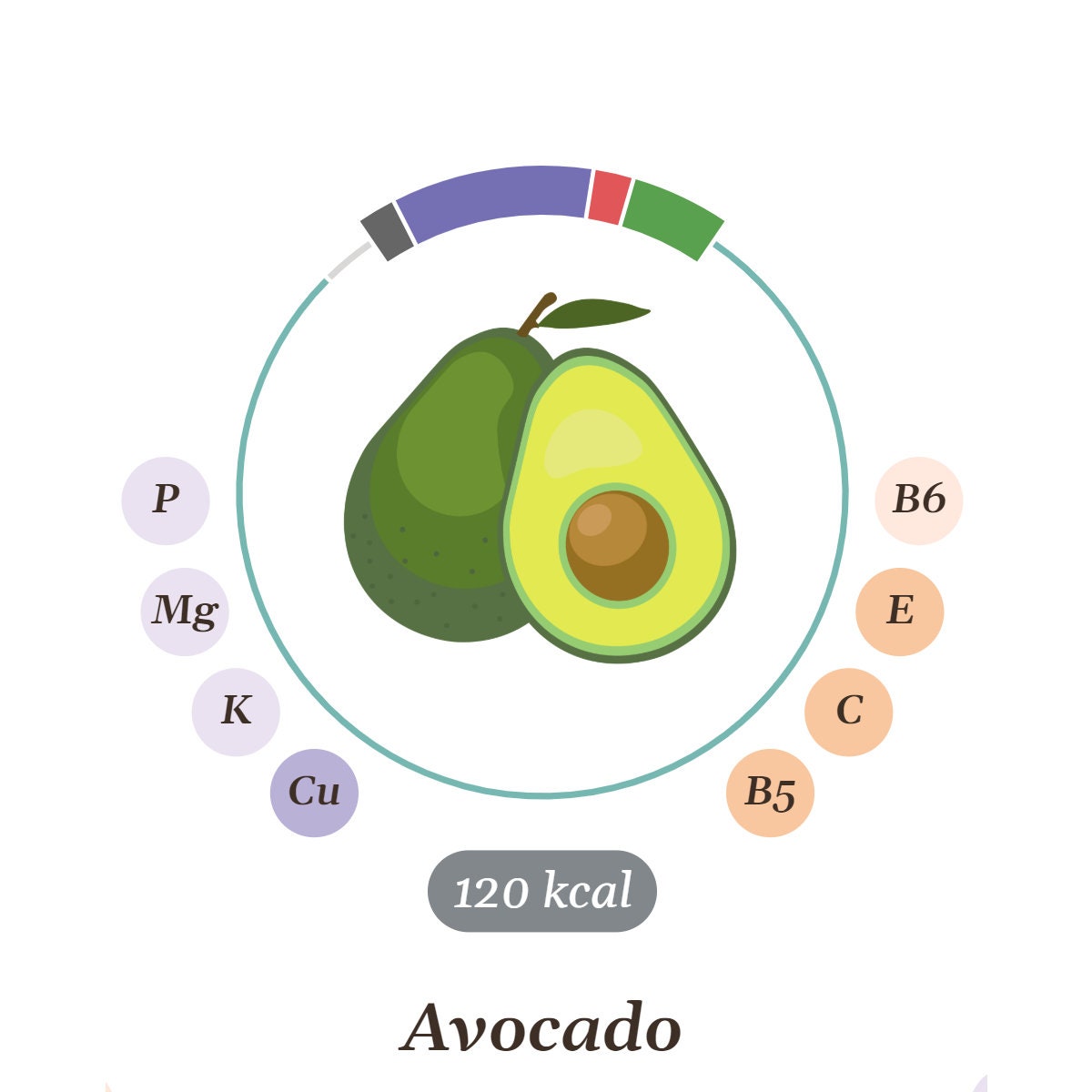 P
Mg
K
Cu

B6
E
C
B5

120 kcal

Avocado