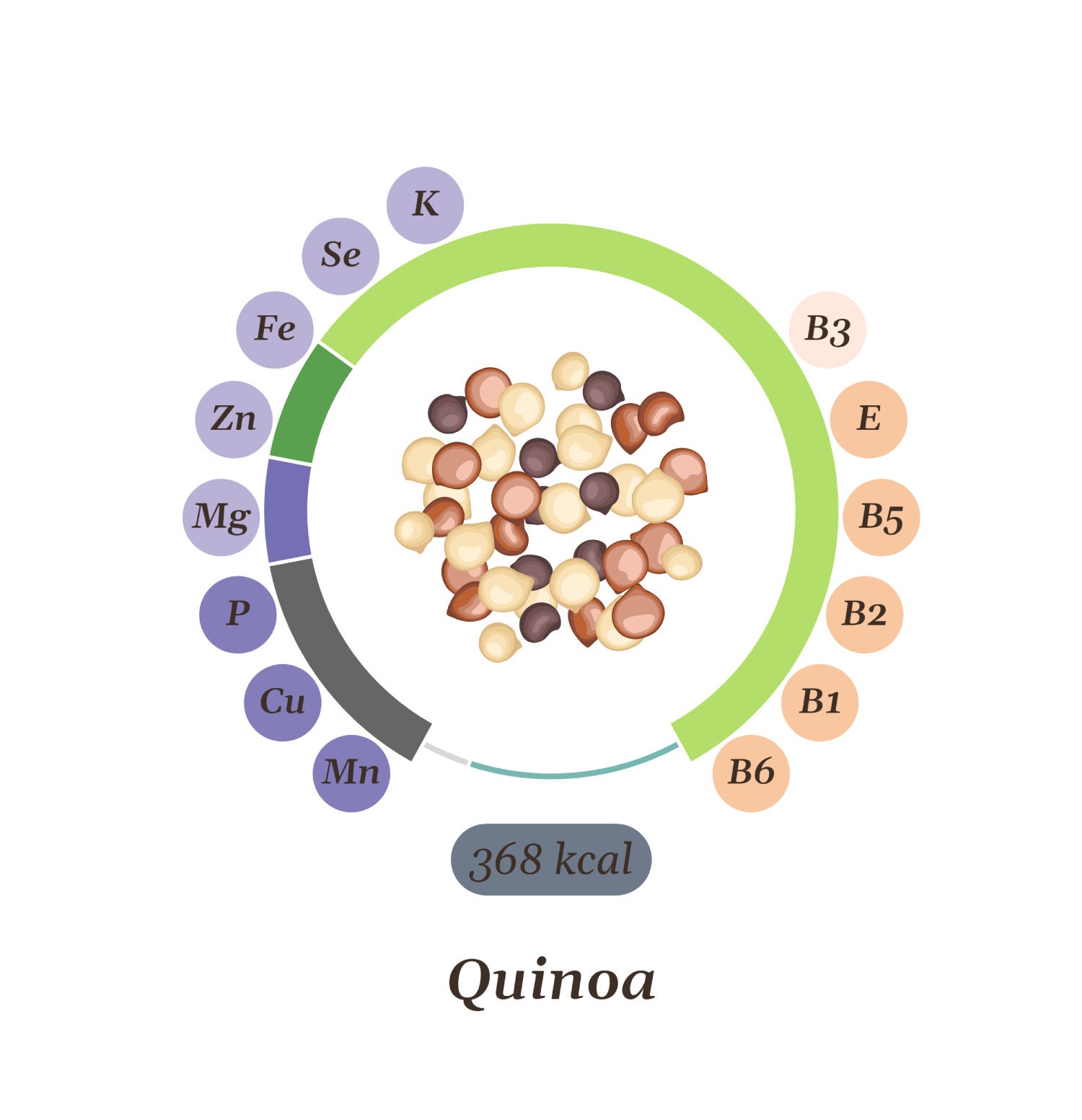 K
Se
Fe
Zn
Mg
P
Cu
Mn

B3
E
B5
B2
B1
B6

368 kcal

Quinoa