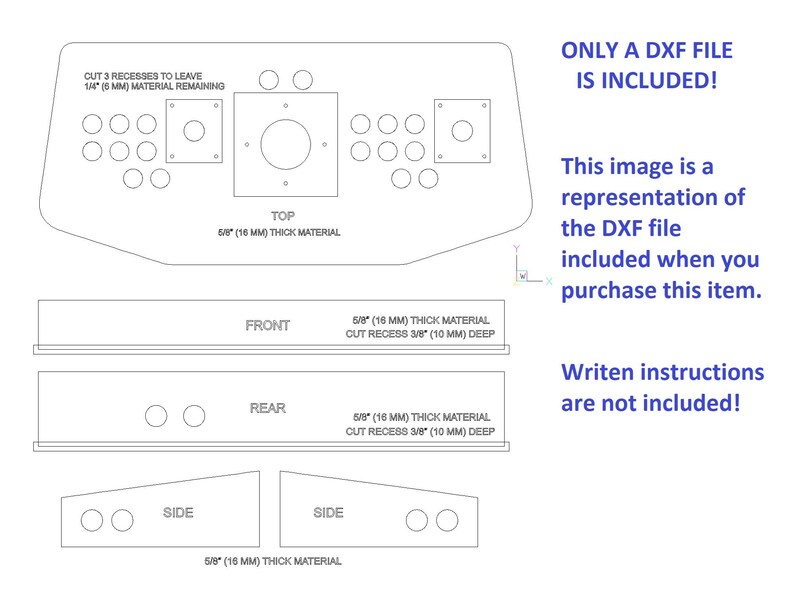 CUT 3 RECESSES TO LEAVE
1/4" (6 MM) MATERIAL REMAINING

TOP
5/8" (16 MM) THICK MATERIAL

Y
W
X

FRONT
5/8" (16 MM) THICK MATERIAL
CUT RECESS 3/8" (10 MM) DEEP

REAR
5/8" (16 MM) THICK MATERIAL
CUT RECESS 3/8" (10 MM) DEEP

SIDE
SIDE
5/8" (16 MM) THICK MATERIAL

ONLY A DXF FILE
IS INCLUDED!

This image is a representation of the DXF file included when you purchase this item.

Writen instructions are not included!