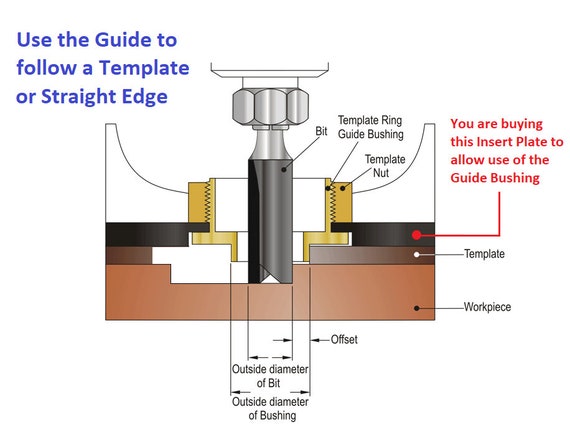 Use the Guide to follow a Template or Straight Edge

Bit

Template Ring Guide Bushing

Template Nut

You are buying this Insert Plate to allow use of the Guide Bushing

Template

Workpiece

Offset

Outside diameter of Bit

Outside diameter of Bushing