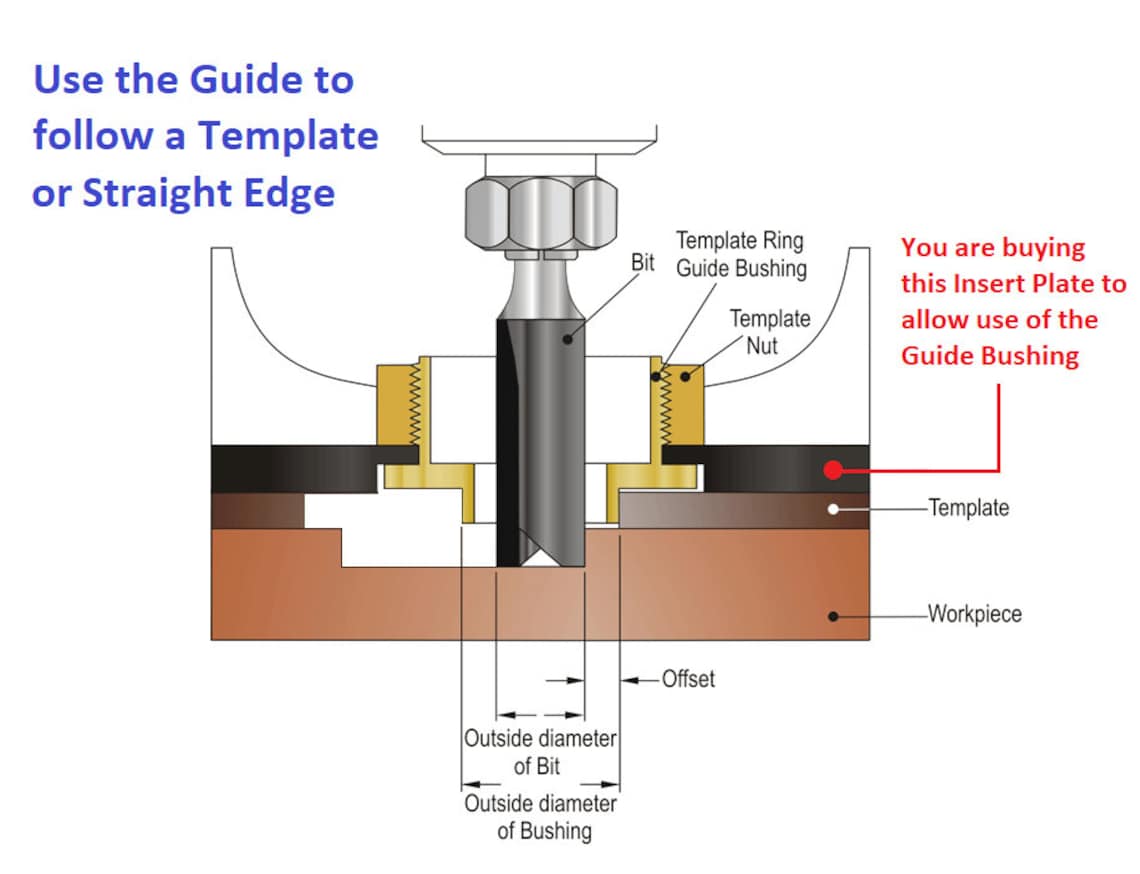 Use the Guide to follow a Template or Straight Edge

Bit

Template Ring Guide Bushing

Template Nut

You are buying this Insert Plate to allow use of the Guide Bushing

Template

Workpiece

Offset

Outside diameter of Bit

Outside diameter of Bushing