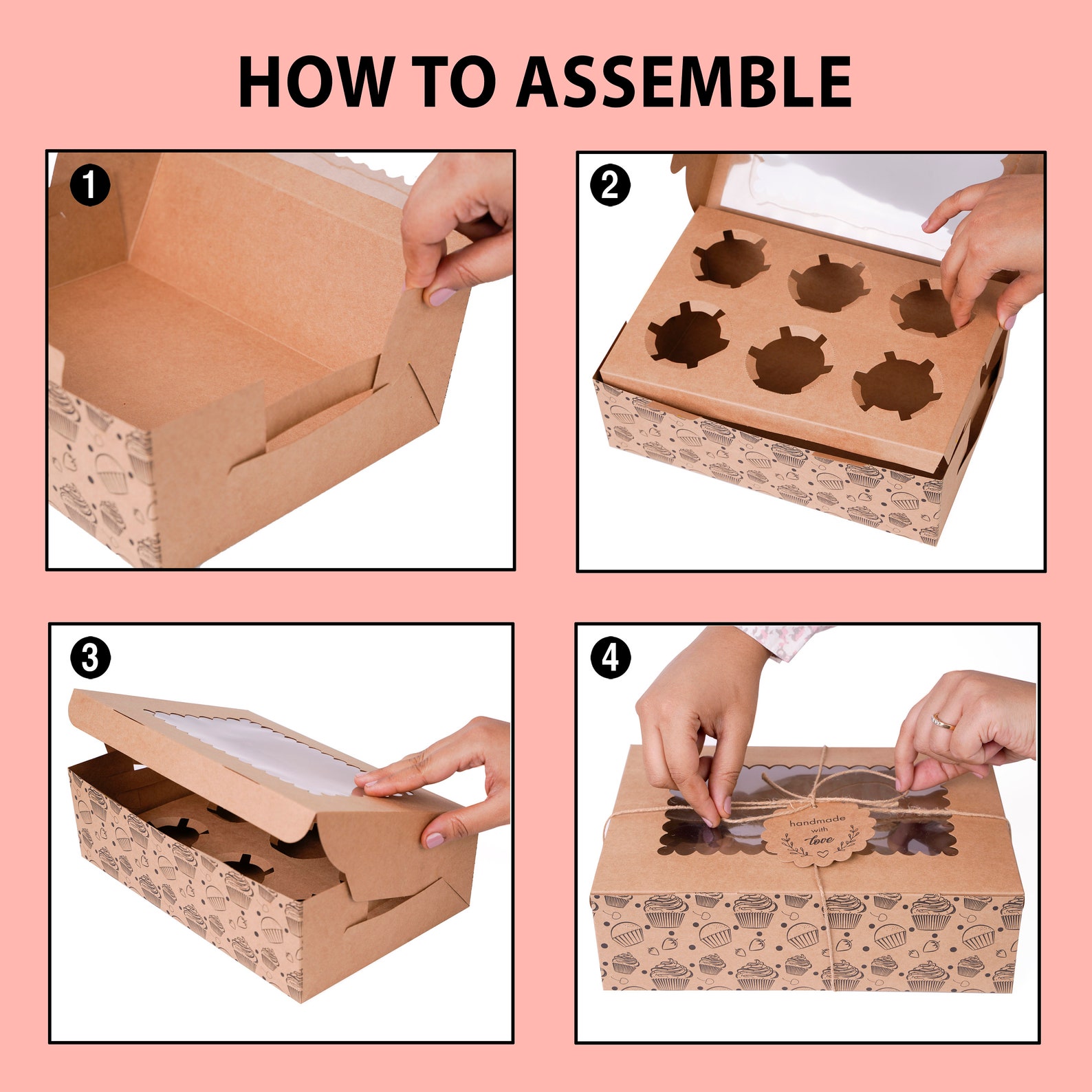 HOW TO ASSEMBLE

1

2

3

4

handmade
with
love