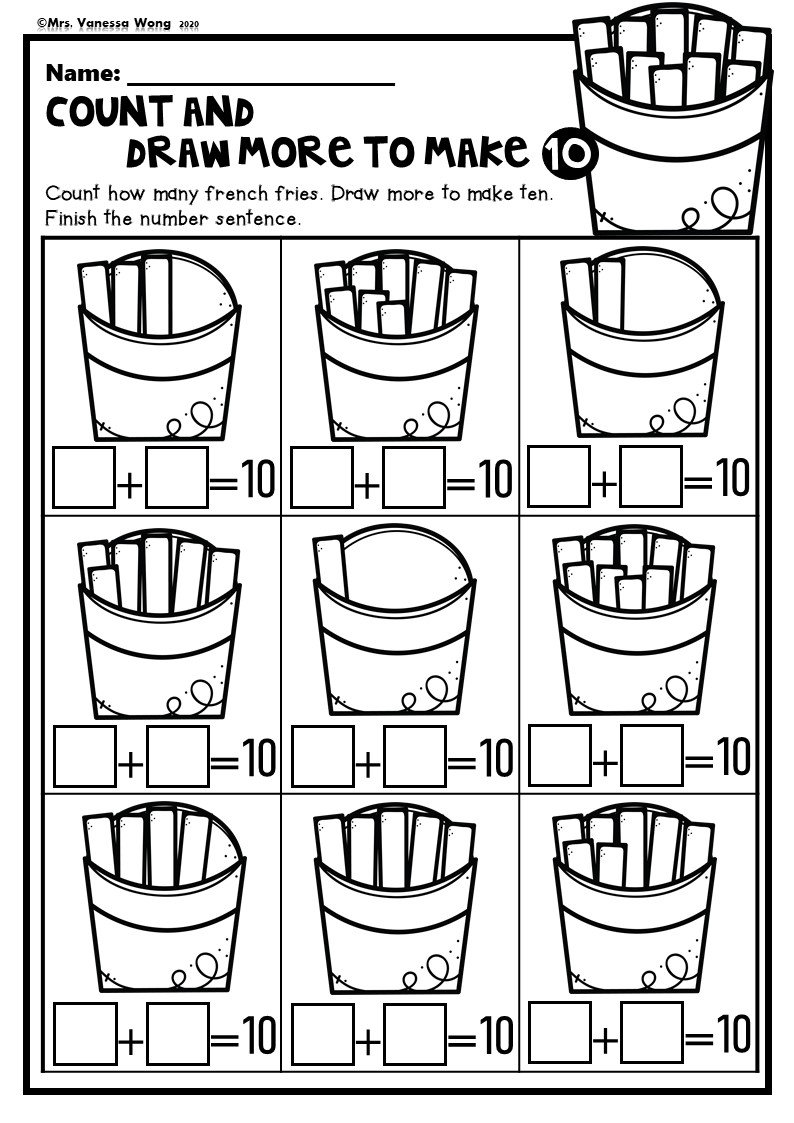 ©Mrs. Vanessa Wong 2020

Name: ____________________

COUNT AND DRAW MORE TO MAKE 10

Count how many french fries. Draw more to make ten. Finish the number sentence.

| | | |
|---|---|---|
| $\square + \square = 10$ | $\square + \square = 10$ | $\square + \square = 10$ |
| $\square + \square = 10$ | $\square + \square = 10$ | $\square + \square = 10$ |
| $\square + \square = 10$ | $\square + \square = 10$ | $\square + \square = 10$ |