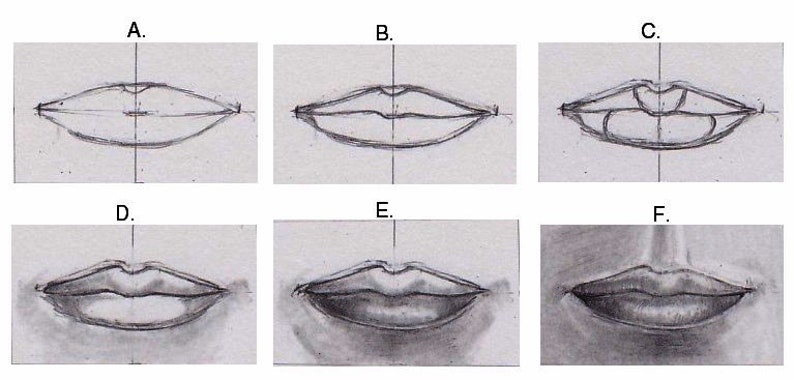 A.

B.

C.

D.

E.

F.