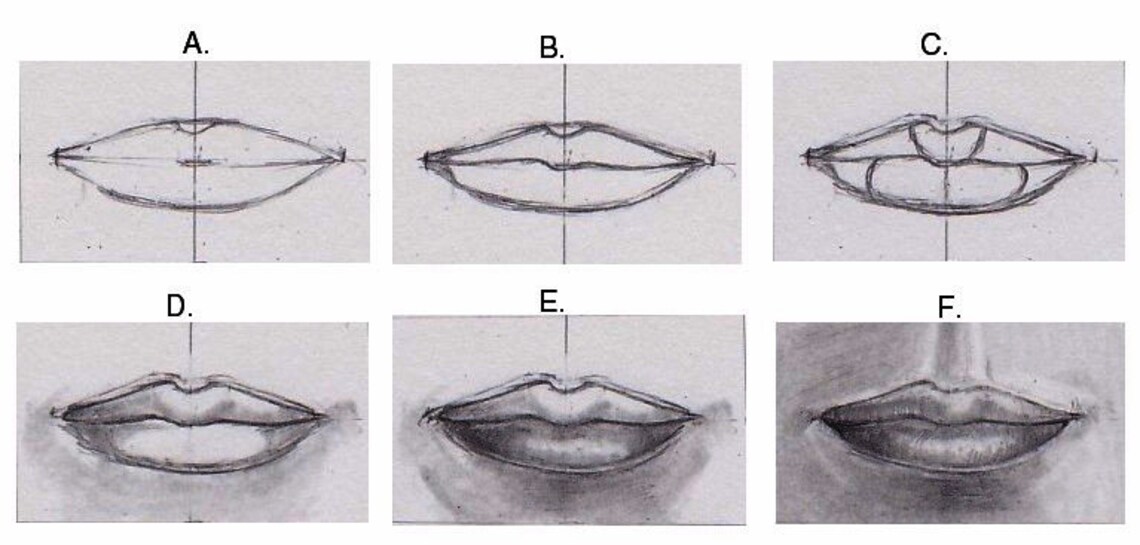 A.

B.

C.

D.

E.

F.