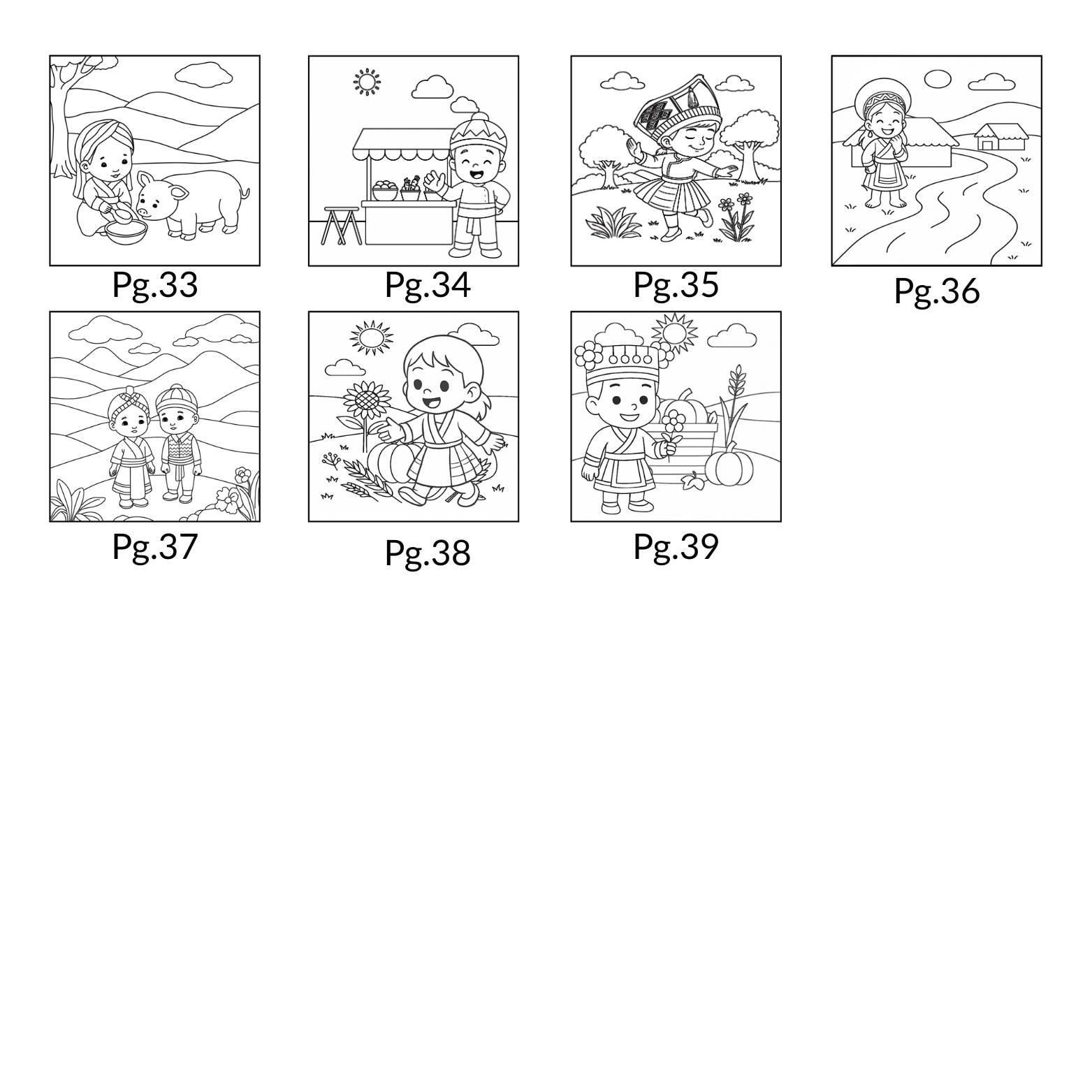 Pg.33

Pg.34

Pg.35

Pg.36

Pg.37

Pg.38

Pg.39