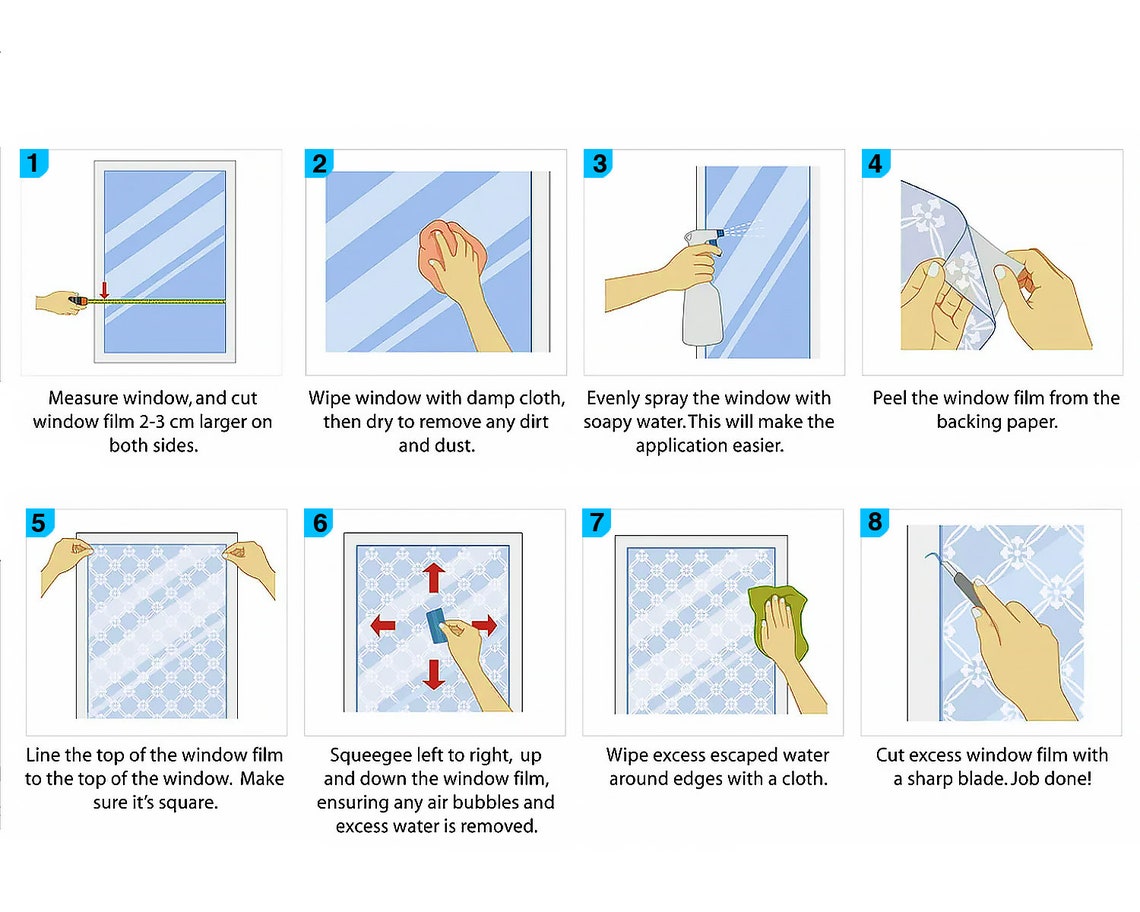 1

Measure window, and cut window film 2-3 cm larger on both sides.

2

Wipe window with damp cloth, then dry to remove any dirt and dust.

3

Evenly spray the window with soapy water. This will make the application easier.

4

Peel the window film from the backing paper.

5

Line the top of the window film to the top of the window. Make sure it's square.

6

Squeegee left to right, up and down the window film, ensuring any air bubbles and excess water is removed.

7

Wipe excess escaped water around edges with a cloth.

8

Cut excess window film with a sharp blade. Job done!