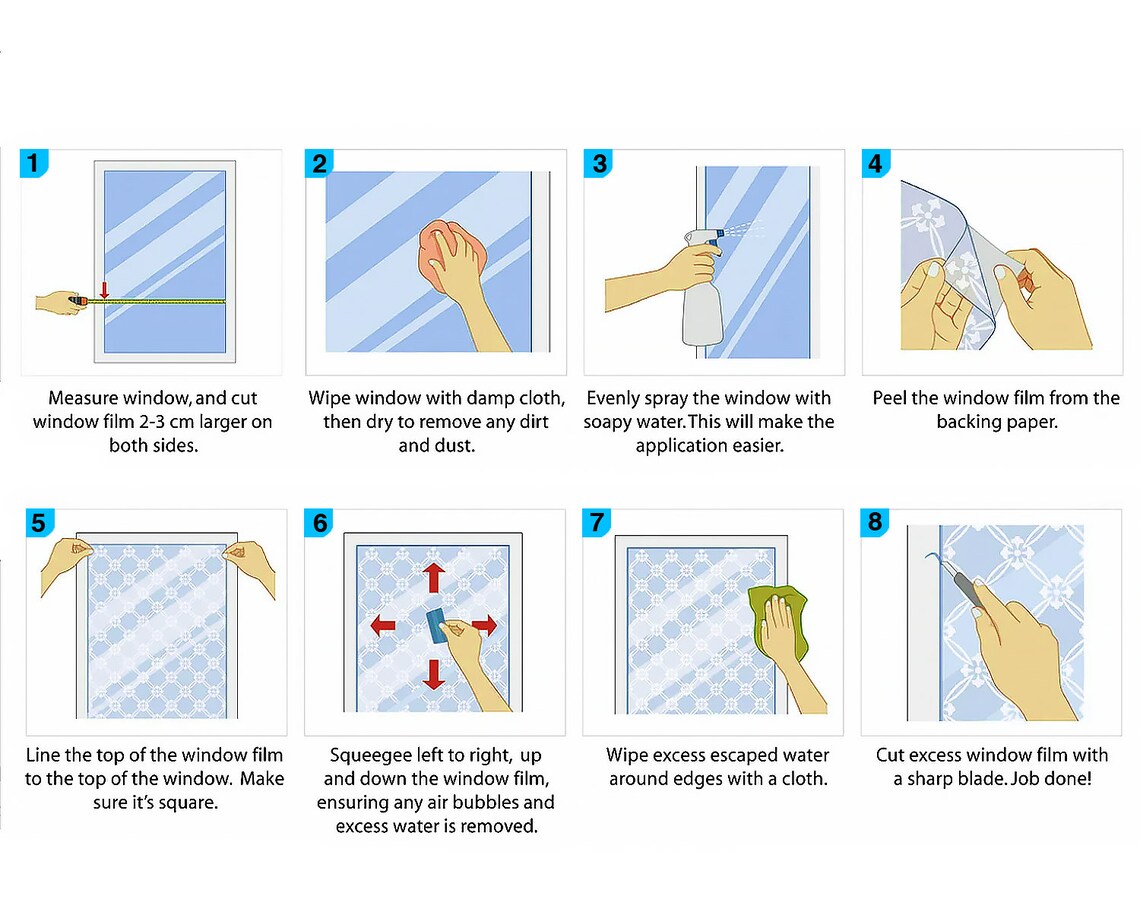 1

Measure window, and cut window film 2-3 cm larger on both sides.

2

Wipe window with damp cloth, then dry to remove any dirt and dust.

3

Evenly spray the window with soapy water. This will make the application easier.

4

Peel the window film from the backing paper.

5

Line the top of the window film to the top of the window. Make sure it's square.

6

Squeegee left to right, up and down the window film, ensuring any air bubbles and excess water is removed.

7

Wipe excess escaped water around edges with a cloth.

8

Cut excess window film with a sharp blade. Job done!