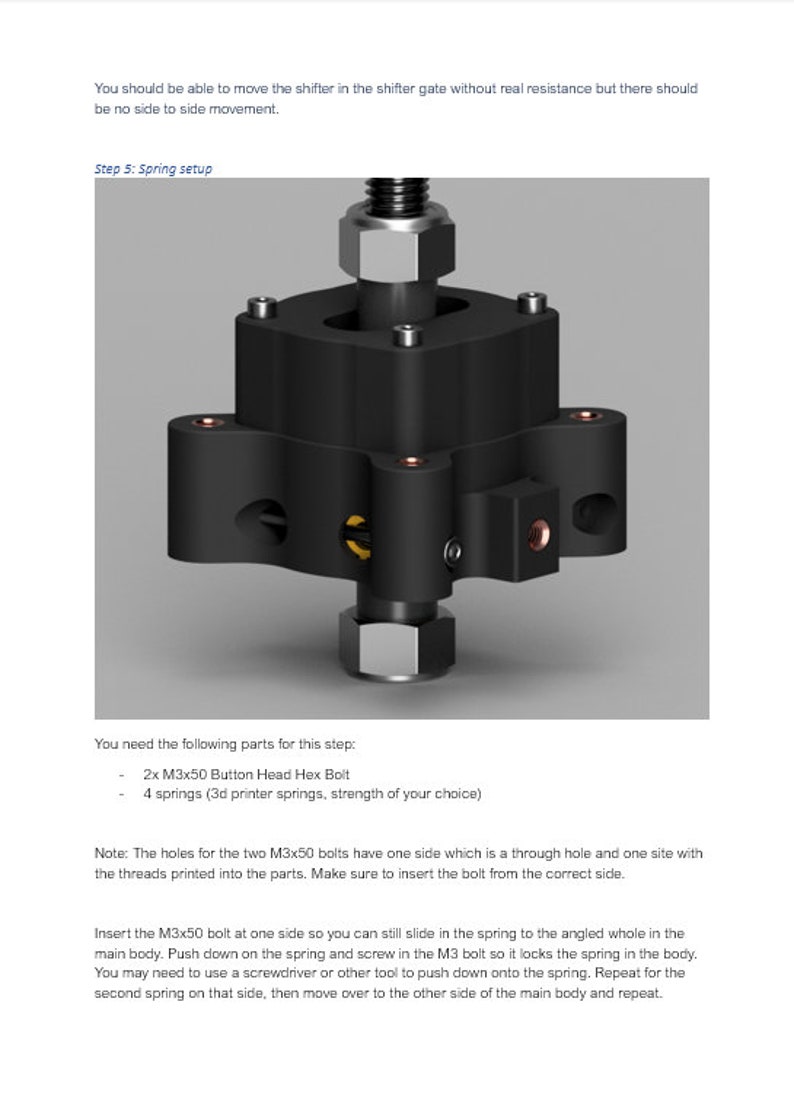 You should be able to move the shifter in the shifter gate without real resistance but there should be no side to side movement.

Step 5: Spring setup

You need the following parts for this step:

- 2x M3x50 Button Head Hex Bolt
- 4 springs (3d printer springs, strength of your choice)

Note: The holes for the two M3x50 bolts have one side which is a through hole and one site with the threads printed into the parts. Make sure to insert the bolt from the correct side.

Insert the M3x50 bolt at one side so you can still slide in the spring to the angled whole in the main body. Push down on the spring and screw in the M3 bolt so it locks the spring in the body. You may need to use a screwdriver or other tool to push down onto the spring. Repeat for the second spring on that side, then move over to the other side of the main body and repeat.