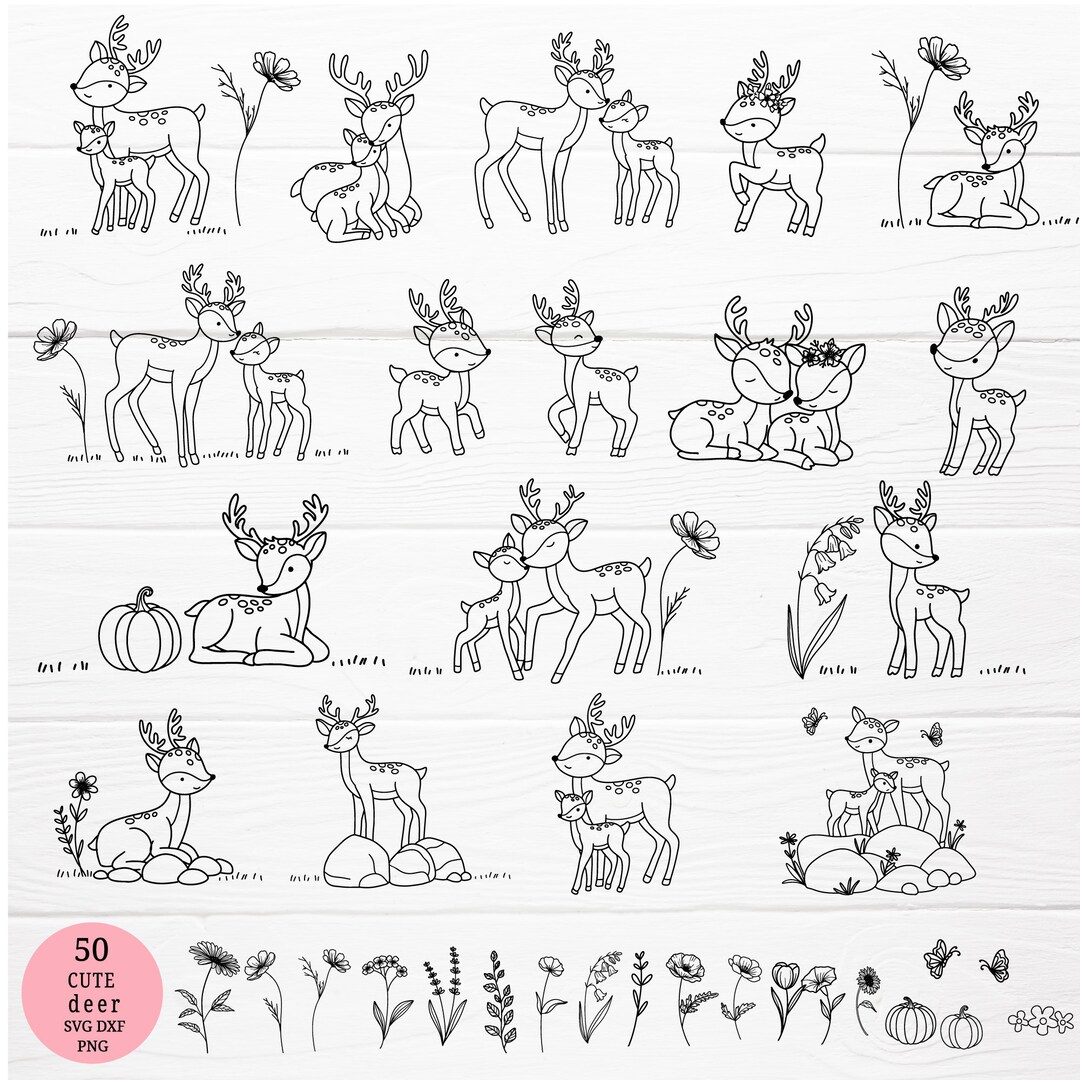 50
CUTE
deer
SVG DXF
PNG