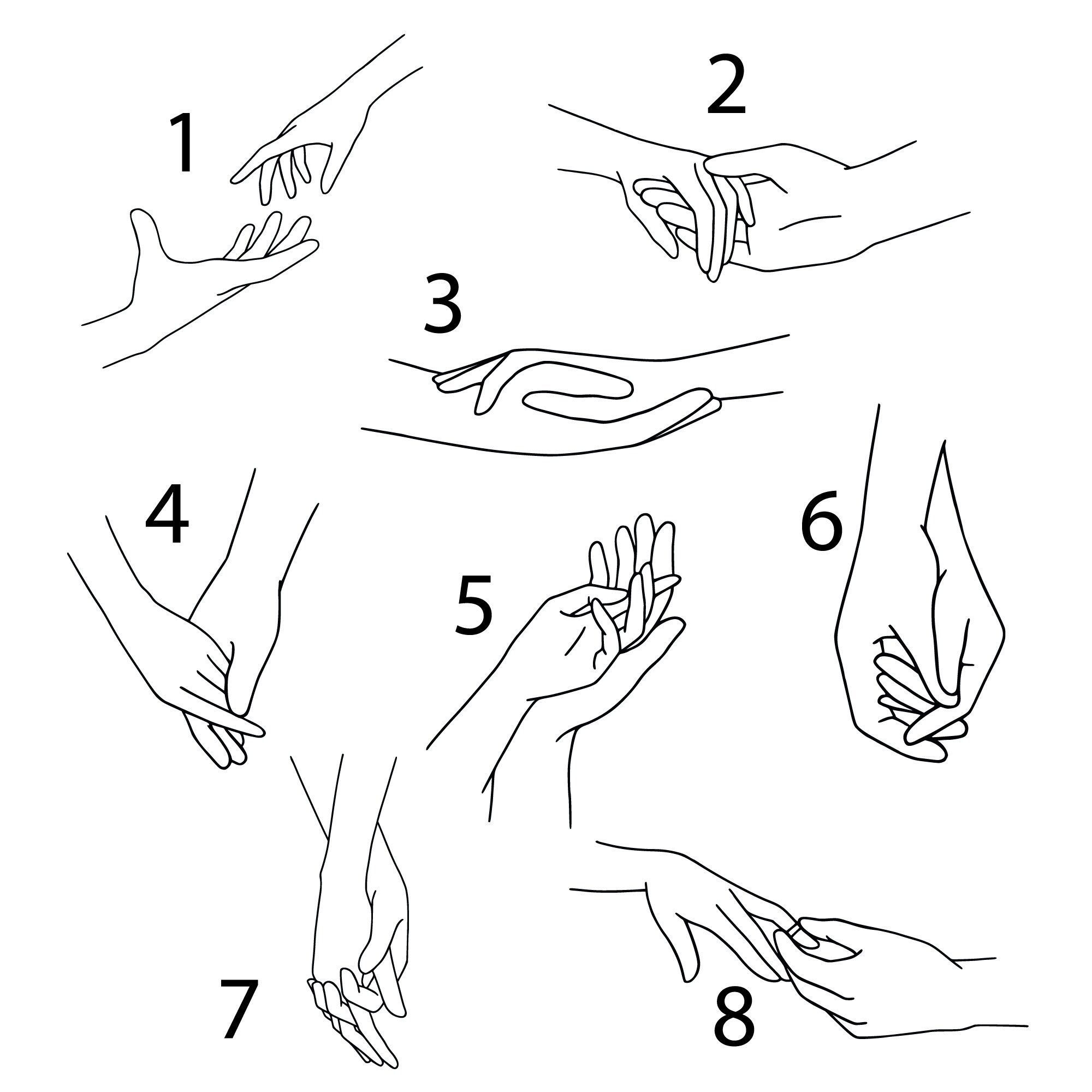 1

2

3

4

5

6

7

8