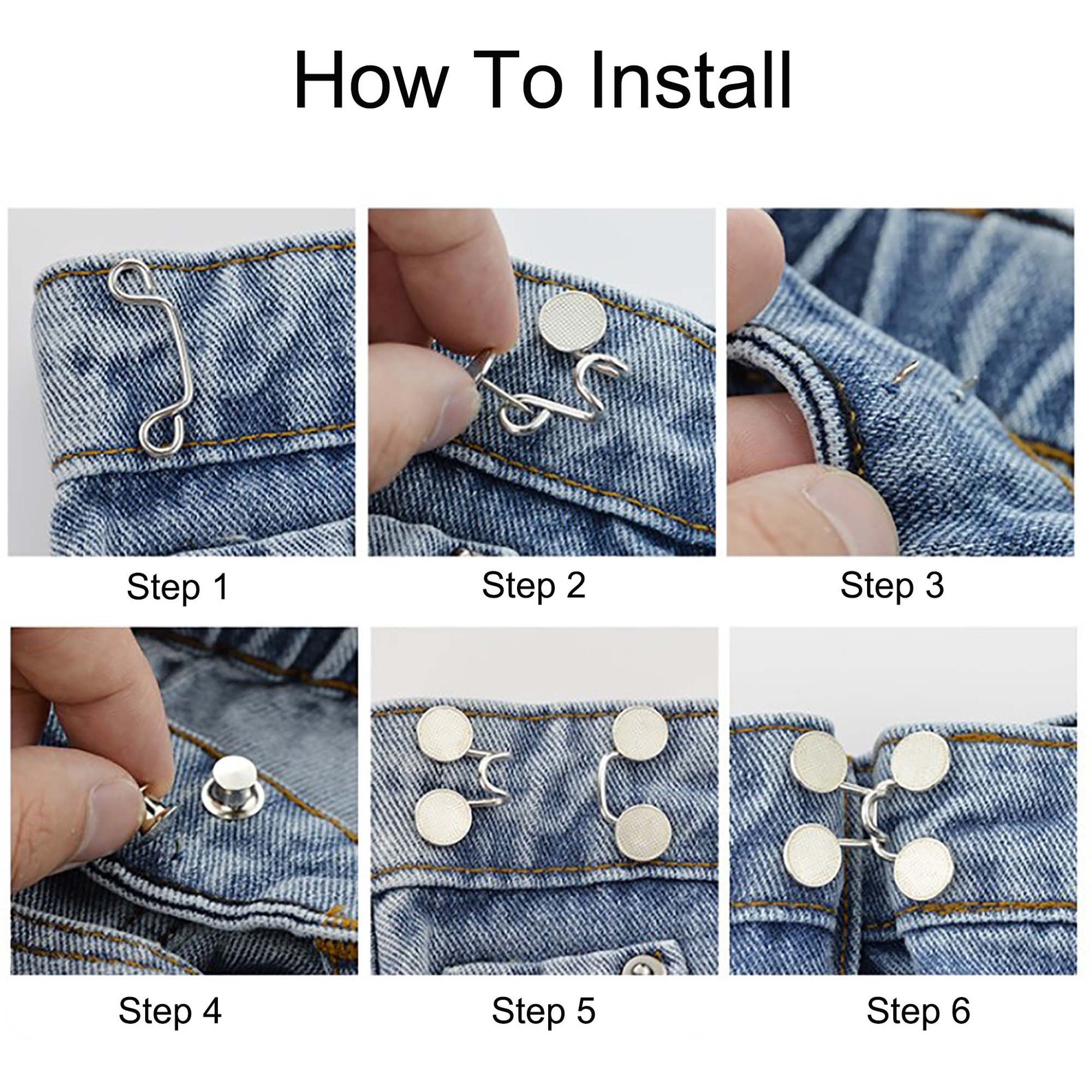 How To Install

Step 1

Step 2

Step 3

Step 4

Step 5

Step 6